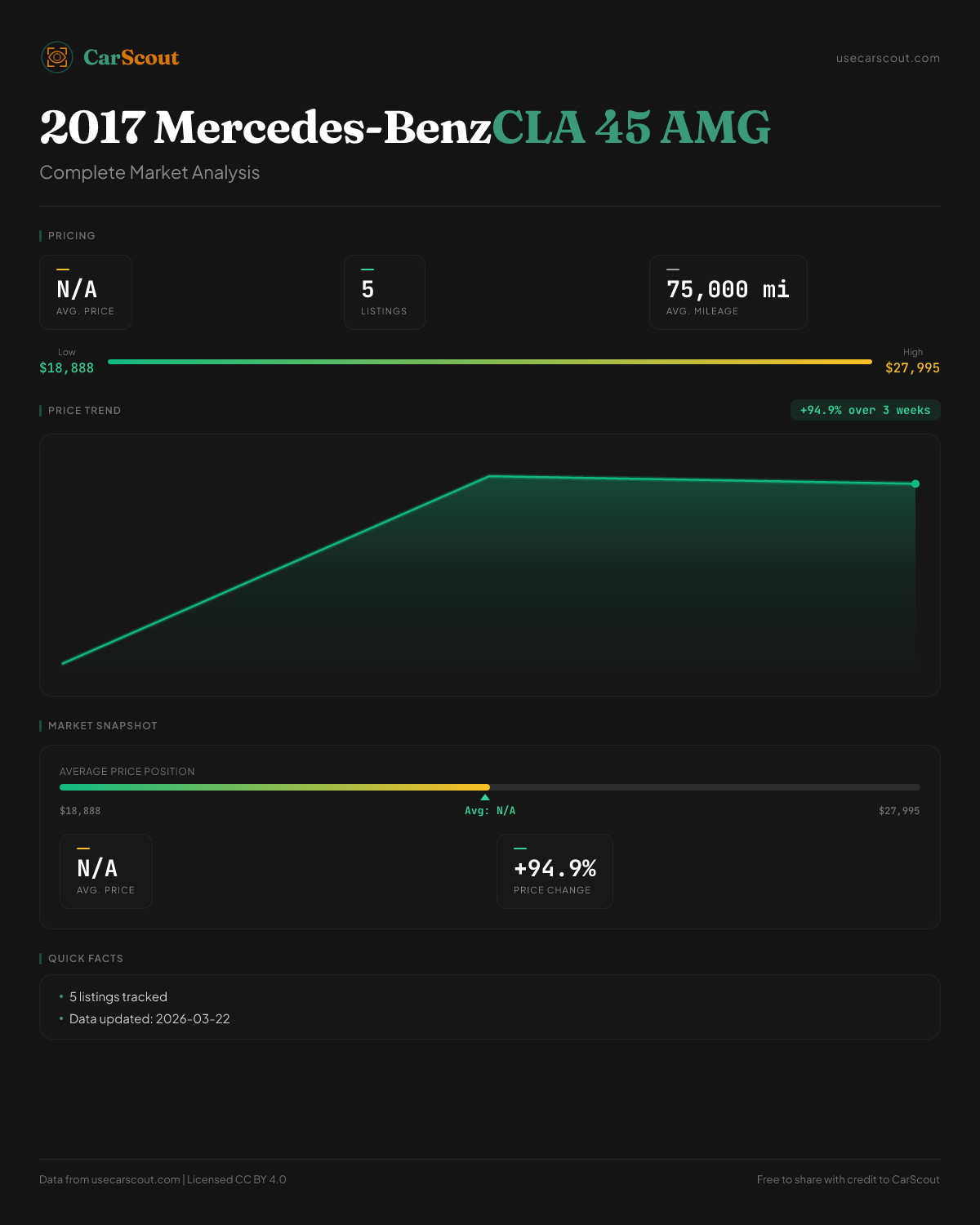 CarScout

usecarscout.com

2017 Mercedes-BenzCLA 45 AMG

Complete Market Analysis

PRICING

N/A
AVG. PRICE

5
LISTINGS

75,000 mi
AVG. MILEAGE

Low
$18,888

High
$27,995

PRICE TREND

+94.9% over 3 weeks

MARKET SNAPSHOT

AVERAGE PRICE POSITION

$18,888

Avg: N/A

$27,995

N/A
AVG. PRICE

+94.9%
PRICE CHANGE

QUICK FACTS

• 5 listings tracked
• Data updated: 2026-03-22

Data from usecarscout.com | Licensed CC BY 4.0

Free to share with credit to CarScout