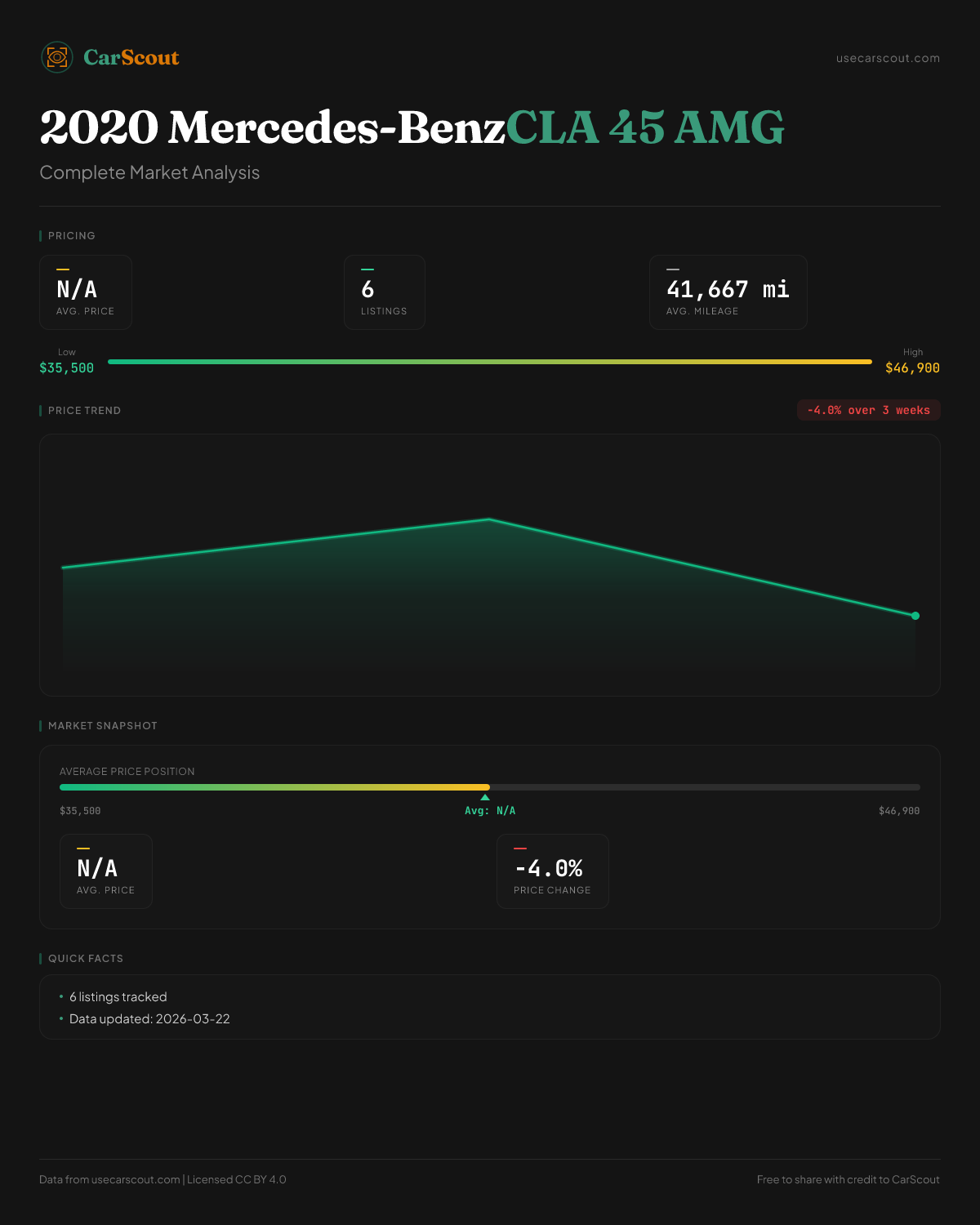 CarScout

usecarscout.com

2020 Mercedes-BenzCLA 45 AMG

Complete Market Analysis

PRICING

N/A
AVG. PRICE

6
LISTINGS

41,667 mi
AVG. MILEAGE

Low
$35,500

High
$46,900

PRICE TREND

-4.0% over 3 weeks

MARKET SNAPSHOT

AVERAGE PRICE POSITION

$35,500

Avg: N/A

$46,900

N/A
AVG. PRICE

-4.0%
PRICE CHANGE

QUICK FACTS

• 6 listings tracked
• Data updated: 2026-03-22

Data from usecarscout.com | Licensed CC BY 4.0

Free to share with credit to CarScout