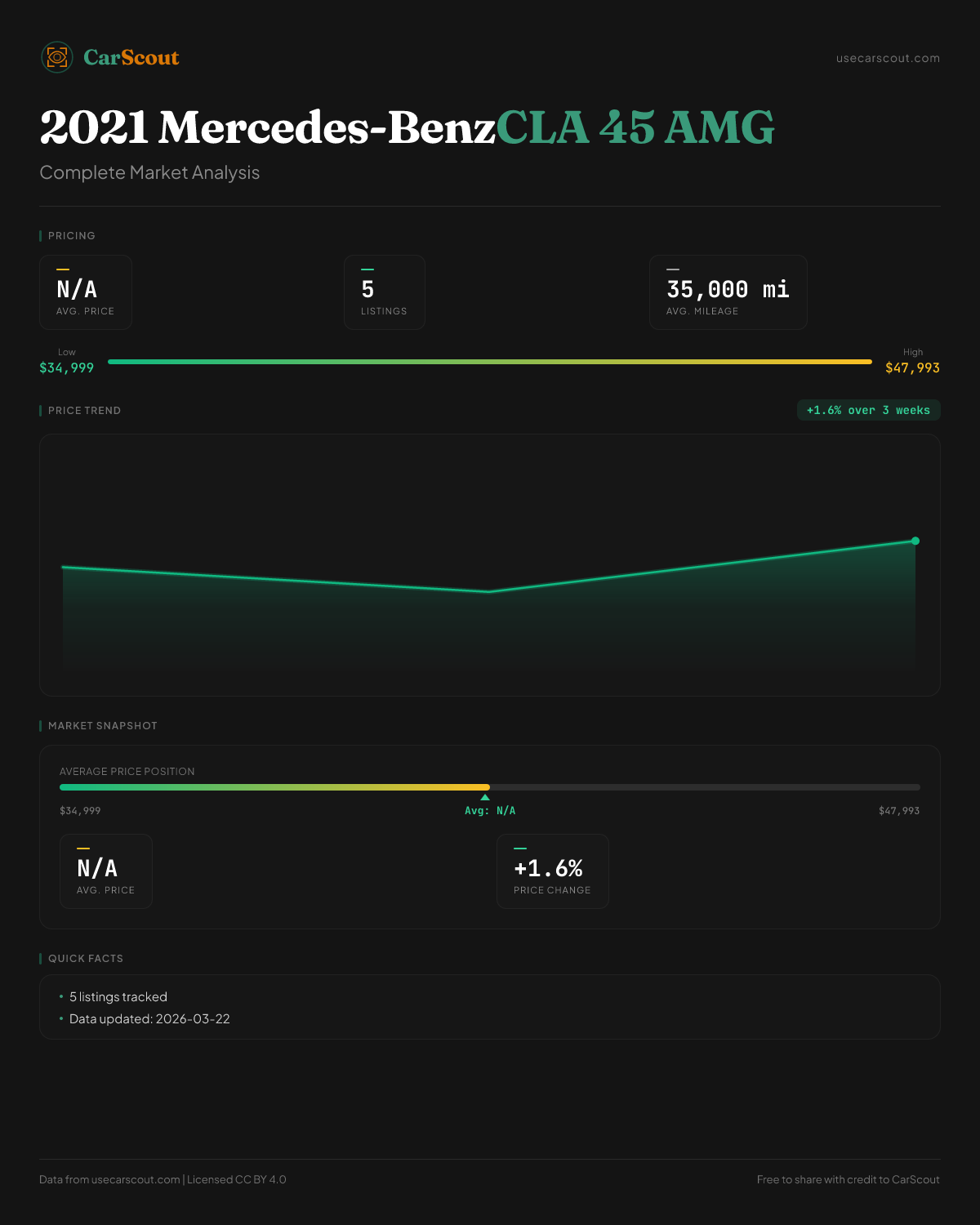 CarScout

usecarscout.com

2021 Mercedes-BenzCLA 45 AMG

Complete Market Analysis

PRICING

N/A
AVG. PRICE

5
LISTINGS

35,000 mi
AVG. MILEAGE

Low
$34,999

High
$47,993

PRICE TREND

+1.6% over 3 weeks

MARKET SNAPSHOT

AVERAGE PRICE POSITION

$34,999

Avg: N/A

$47,993

N/A
AVG. PRICE

+1.6%
PRICE CHANGE

QUICK FACTS

• 5 listings tracked
• Data updated: 2026-03-22

Data from usecarscout.com | Licensed CC BY 4.0

Free to share with credit to CarScout