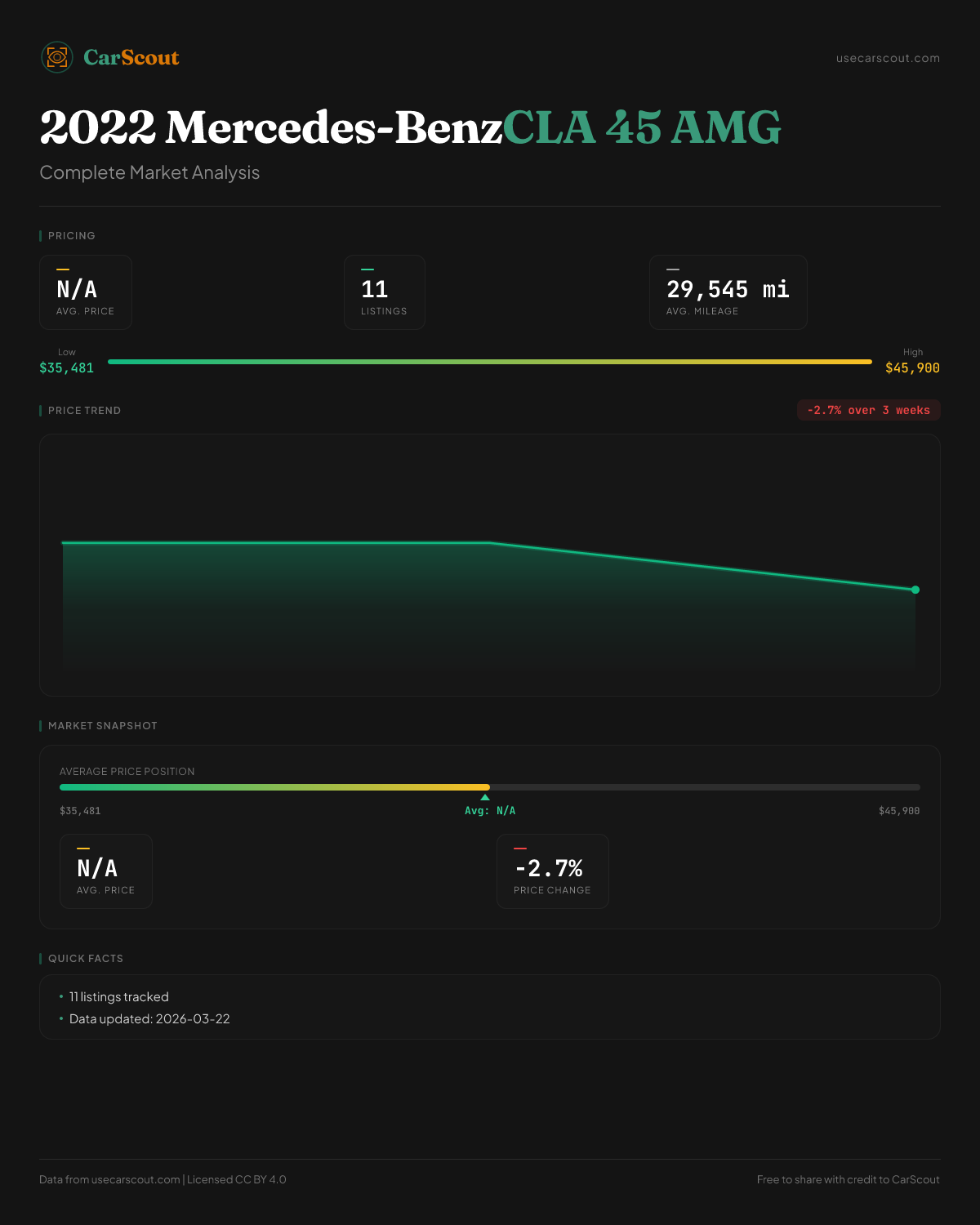 CarScout

usecarscout.com

2022 Mercedes-BenzCLA 45 AMG

Complete Market Analysis

PRICING

N/A
AVG. PRICE

11
LISTINGS

29,545 mi
AVG. MILEAGE

Low
$35,481

High
$45,900

PRICE TREND

-2.7% over 3 weeks

MARKET SNAPSHOT

AVERAGE PRICE POSITION

$35,481

Avg: N/A

$45,900

N/A
AVG. PRICE

-2.7%
PRICE CHANGE

QUICK FACTS

• 11 listings tracked
• Data updated: 2026-03-22

Data from usecarscout.com | Licensed CC BY 4.0

Free to share with credit to CarScout