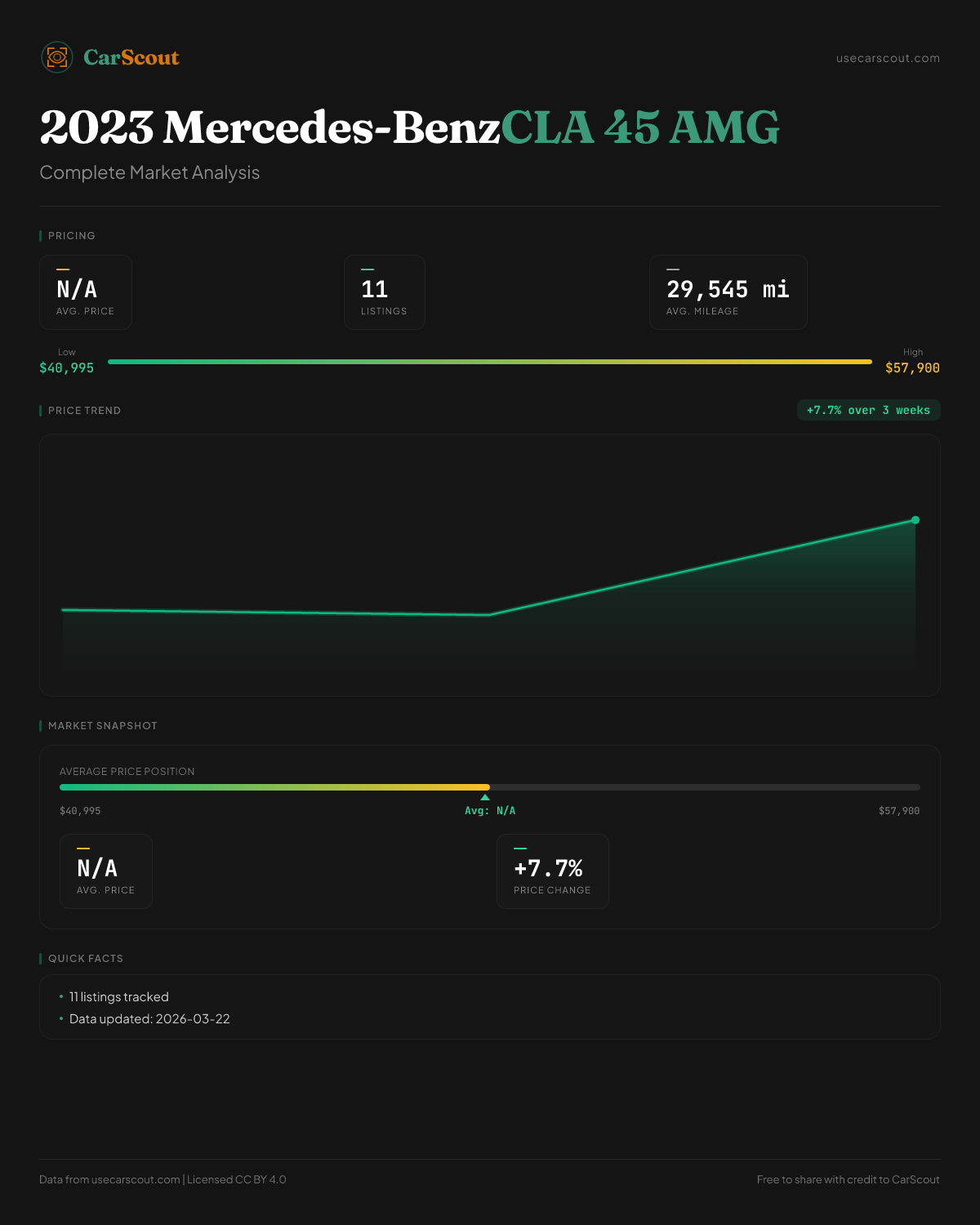 CarScout

usecarscout.com

2023 Mercedes-BenzCLA 45 AMG

Complete Market Analysis

PRICING

N/A
AVG. PRICE

11
LISTINGS

29,545 mi
AVG. MILEAGE

Low
$40,995

High
$57,900

PRICE TREND

+7.7% over 3 weeks

MARKET SNAPSHOT

AVERAGE PRICE POSITION

$40,995

Avg: N/A

$57,900

N/A
AVG. PRICE

+7.7%
PRICE CHANGE

QUICK FACTS

• 11 listings tracked
• Data updated: 2026-03-22

Data from usecarscout.com | Licensed CC BY 4.0

Free to share with credit to CarScout