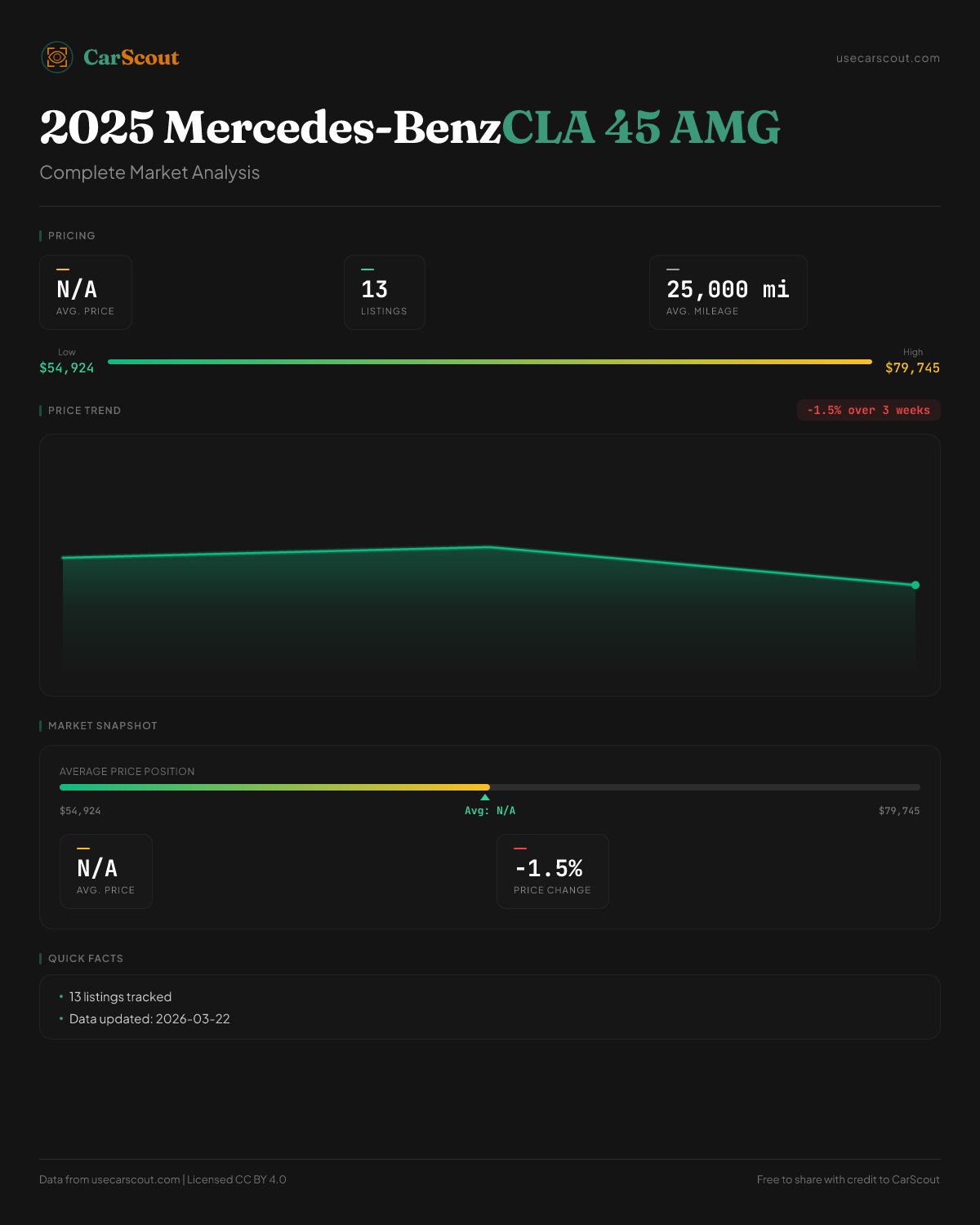 CarScout

usecarscout.com

2025 Mercedes-BenzCLA 45 AMG

Complete Market Analysis

PRICING

N/A
AVG. PRICE

13
LISTINGS

25,000 mi
AVG. MILEAGE

Low
$54,924

High
$79,745

PRICE TREND

-1.5% over 3 weeks

MARKET SNAPSHOT

AVERAGE PRICE POSITION

$54,924

Avg: N/A

$79,745

N/A
AVG. PRICE

-1.5%
PRICE CHANGE

QUICK FACTS

• 13 listings tracked
• Data updated: 2026-03-22

Data from usecarscout.com | Licensed CC BY 4.0

Free to share with credit to CarScout