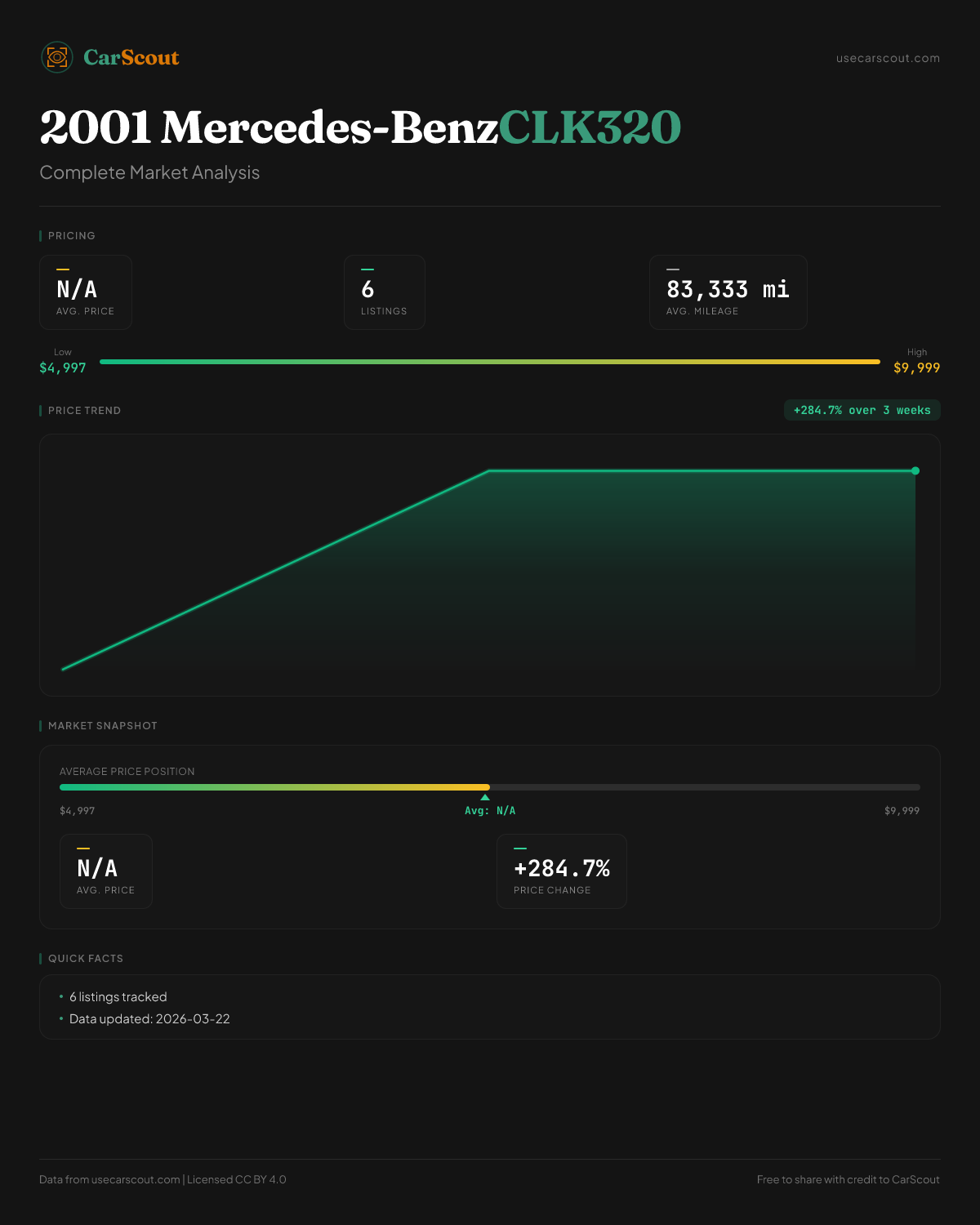 CarScout

usecarscout.com

2001 Mercedes-BenzCLK320

Complete Market Analysis

PRICING

N/A
AVG. PRICE

6
LISTINGS

83,333 mi
AVG. MILEAGE

Low
$4,997

High
$9,999

PRICE TREND

+284.7% over 3 weeks

MARKET SNAPSHOT

AVERAGE PRICE POSITION

$4,997

Avg: N/A

$9,999

N/A
AVG. PRICE

+284.7%
PRICE CHANGE

QUICK FACTS

• 6 listings tracked
• Data updated: 2026-03-22

Data from usecarscout.com | Licensed CC BY 4.0

Free to share with credit to CarScout