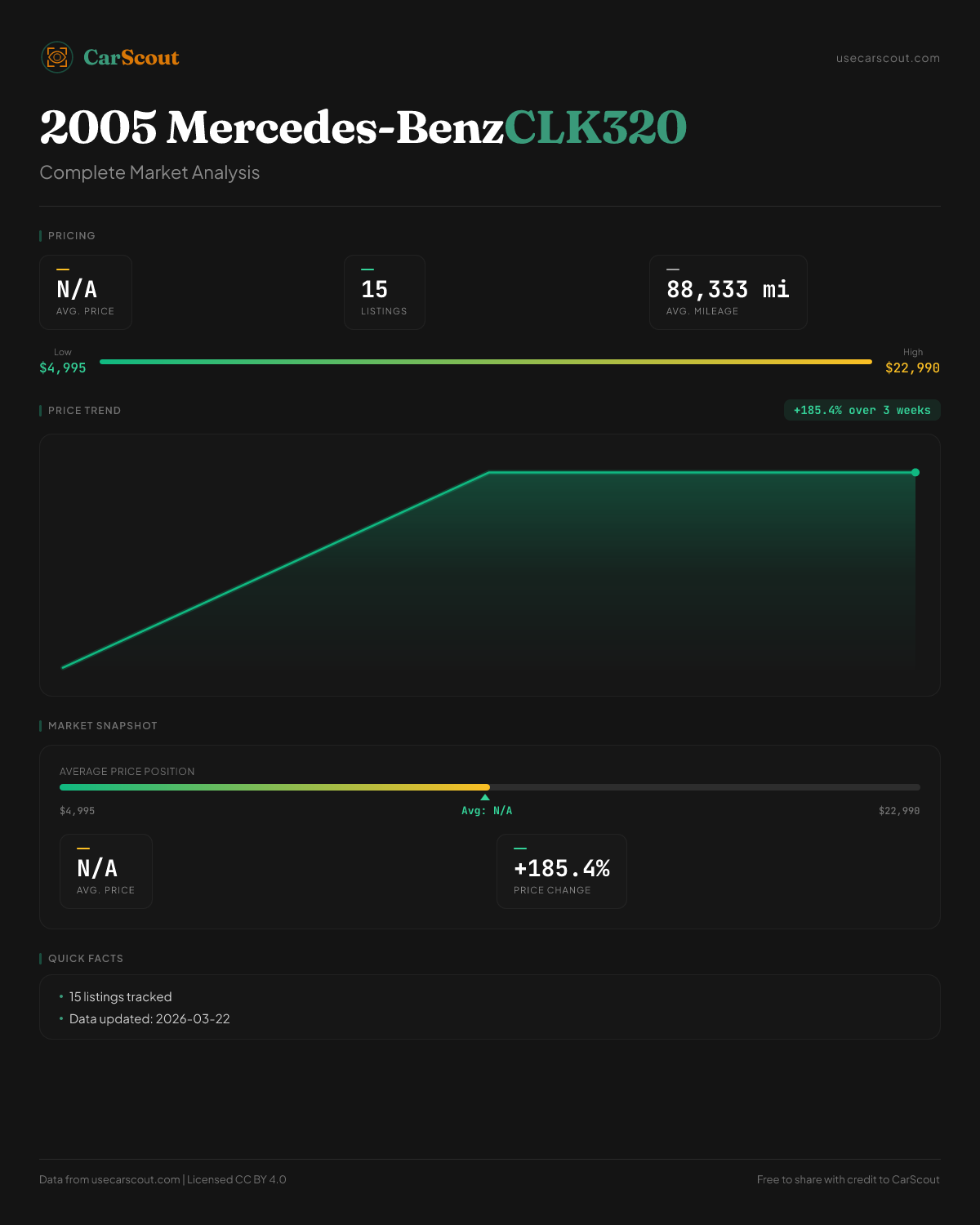 CarScout

usecarscout.com

2005 Mercedes-BenzCLK320

Complete Market Analysis

PRICING

N/A
AVG. PRICE

15
LISTINGS

88,333 mi
AVG. MILEAGE

Low
$4,995

High
$22,990

PRICE TREND

+185.4% over 3 weeks

MARKET SNAPSHOT

AVERAGE PRICE POSITION

$4,995

Avg: N/A

$22,990

N/A
AVG. PRICE

+185.4%
PRICE CHANGE

QUICK FACTS

• 15 listings tracked
• Data updated: 2026-03-22

Data from usecarscout.com | Licensed CC BY 4.0

Free to share with credit to CarScout