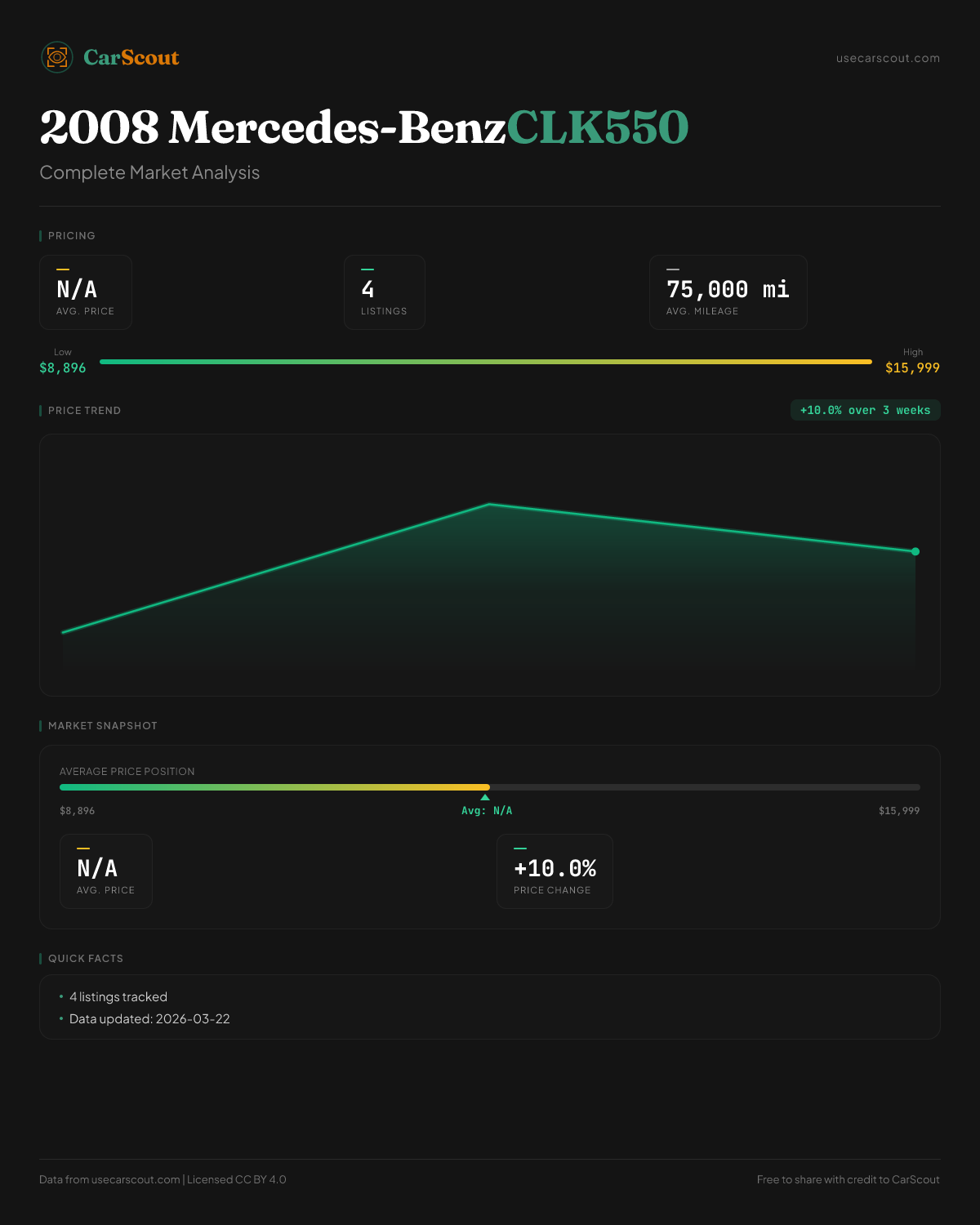 CarScout

usecarscout.com

2008 Mercedes-BenzCLK550

Complete Market Analysis

PRICING

N/A
AVG. PRICE

4
LISTINGS

75,000 mi
AVG. MILEAGE

Low
$8,896

High
$15,999

PRICE TREND

+10.0% over 3 weeks

MARKET SNAPSHOT

AVERAGE PRICE POSITION

$8,896

Avg: N/A

$15,999

N/A
AVG. PRICE

+10.0%
PRICE CHANGE

QUICK FACTS

• 4 listings tracked
• Data updated: 2026-03-22

Data from usecarscout.com | Licensed CC BY 4.0

Free to share with credit to CarScout