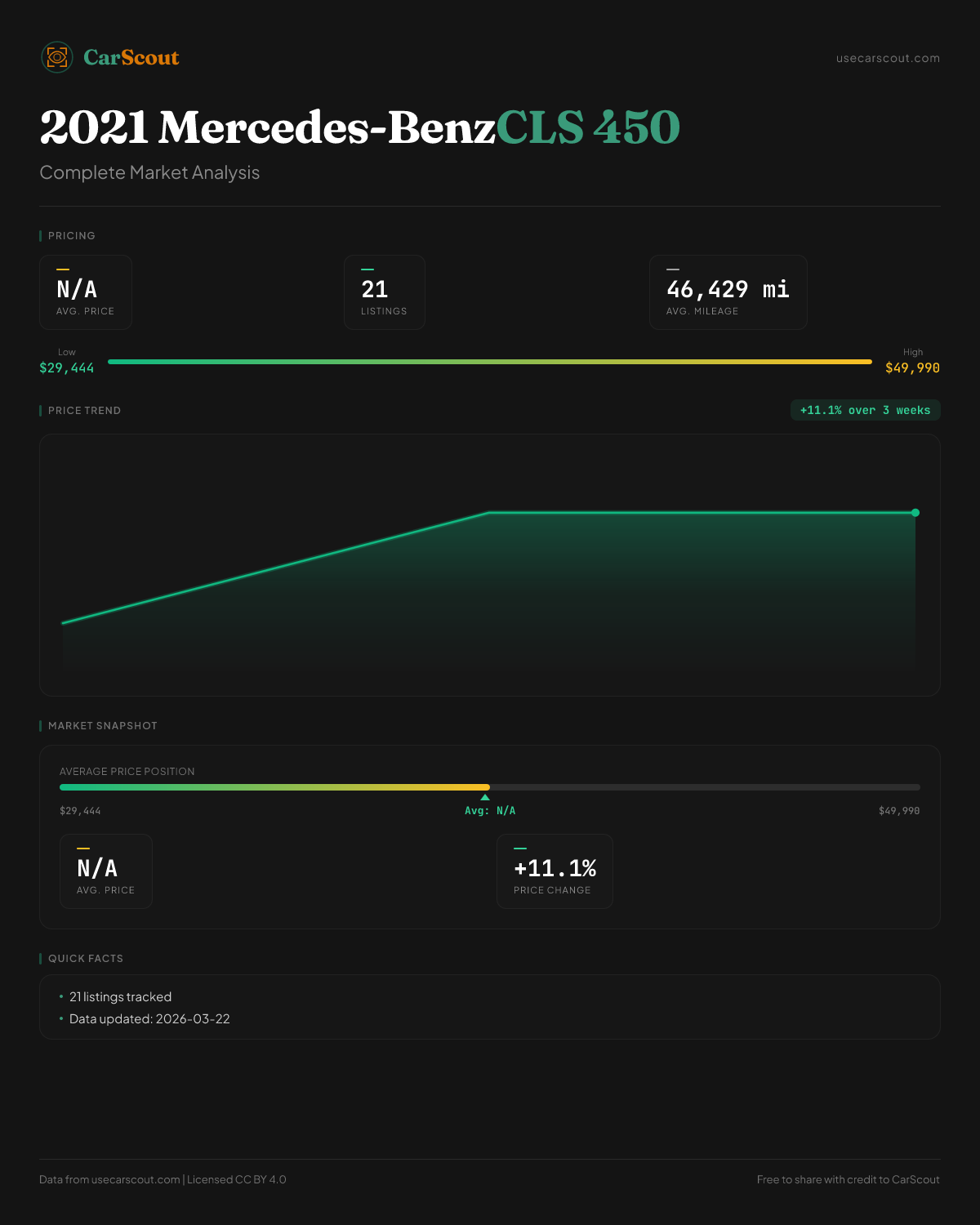 CarScout

usecarscout.com

2021 Mercedes-BenzCLS 450

Complete Market Analysis

PRICING

N/A
AVG. PRICE

21
LISTINGS

46,429 mi
AVG. MILEAGE

Low
$29,444

High
$49,990

PRICE TREND

+11.1% over 3 weeks

MARKET SNAPSHOT

AVERAGE PRICE POSITION

$29,444

Avg: N/A

$49,990

N/A
AVG. PRICE

+11.1%
PRICE CHANGE

QUICK FACTS

• 21 listings tracked
• Data updated: 2026-03-22

Data from usecarscout.com | Licensed CC BY 4.0

Free to share with credit to CarScout