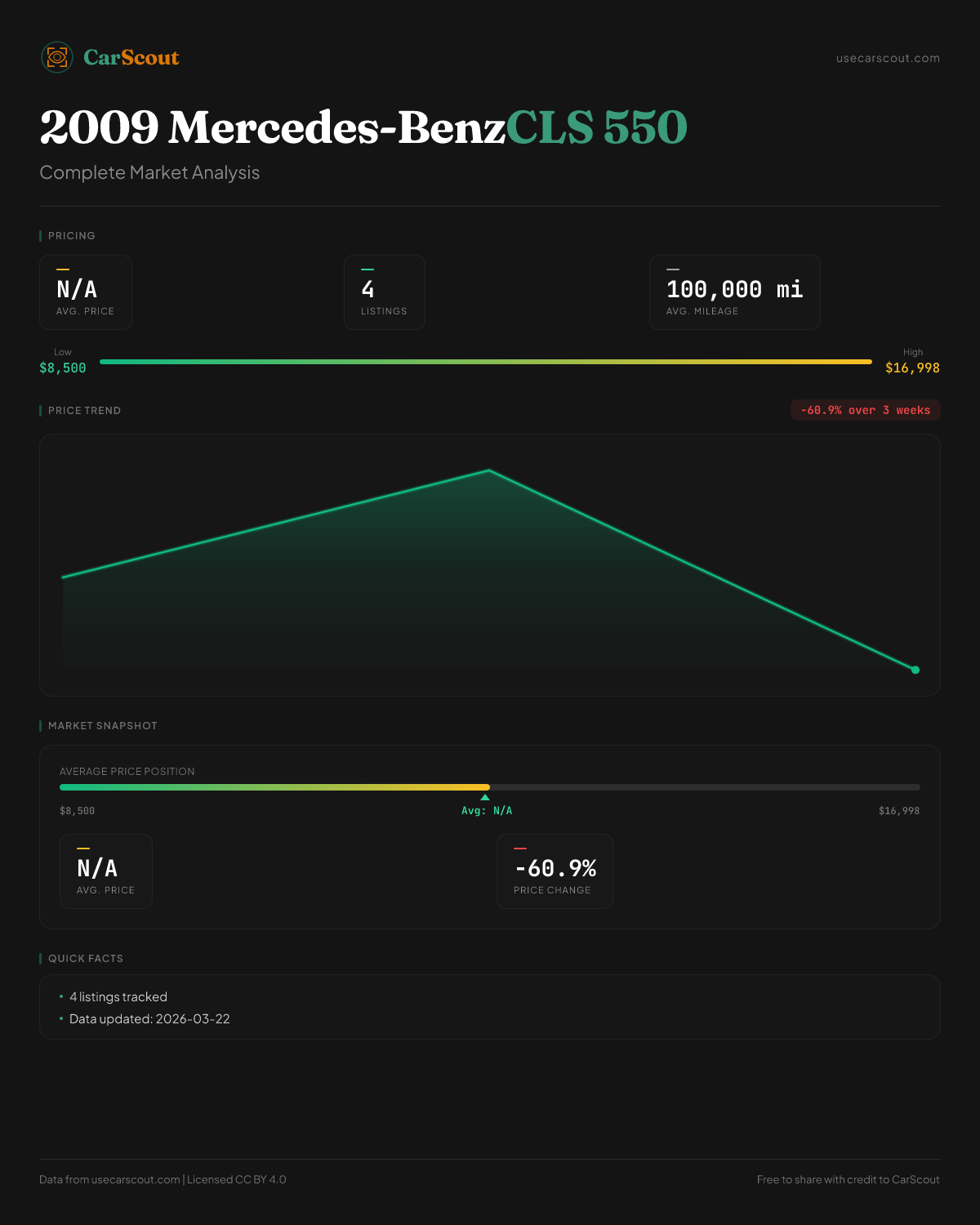 CarScout

usecarscout.com

2009 Mercedes-BenzCLS 550

Complete Market Analysis

PRICING

N/A
AVG. PRICE

4
LISTINGS

100,000 mi
AVG. MILEAGE

Low
$8,500

High
$16,998

PRICE TREND

-60.9% over 3 weeks

MARKET SNAPSHOT

AVERAGE PRICE POSITION

$8,500

Avg: N/A

$16,998

N/A
AVG. PRICE

-60.9%
PRICE CHANGE

QUICK FACTS

• 4 listings tracked
• Data updated: 2026-03-22

Data from usecarscout.com | Licensed CC BY 4.0

Free to share with credit to CarScout