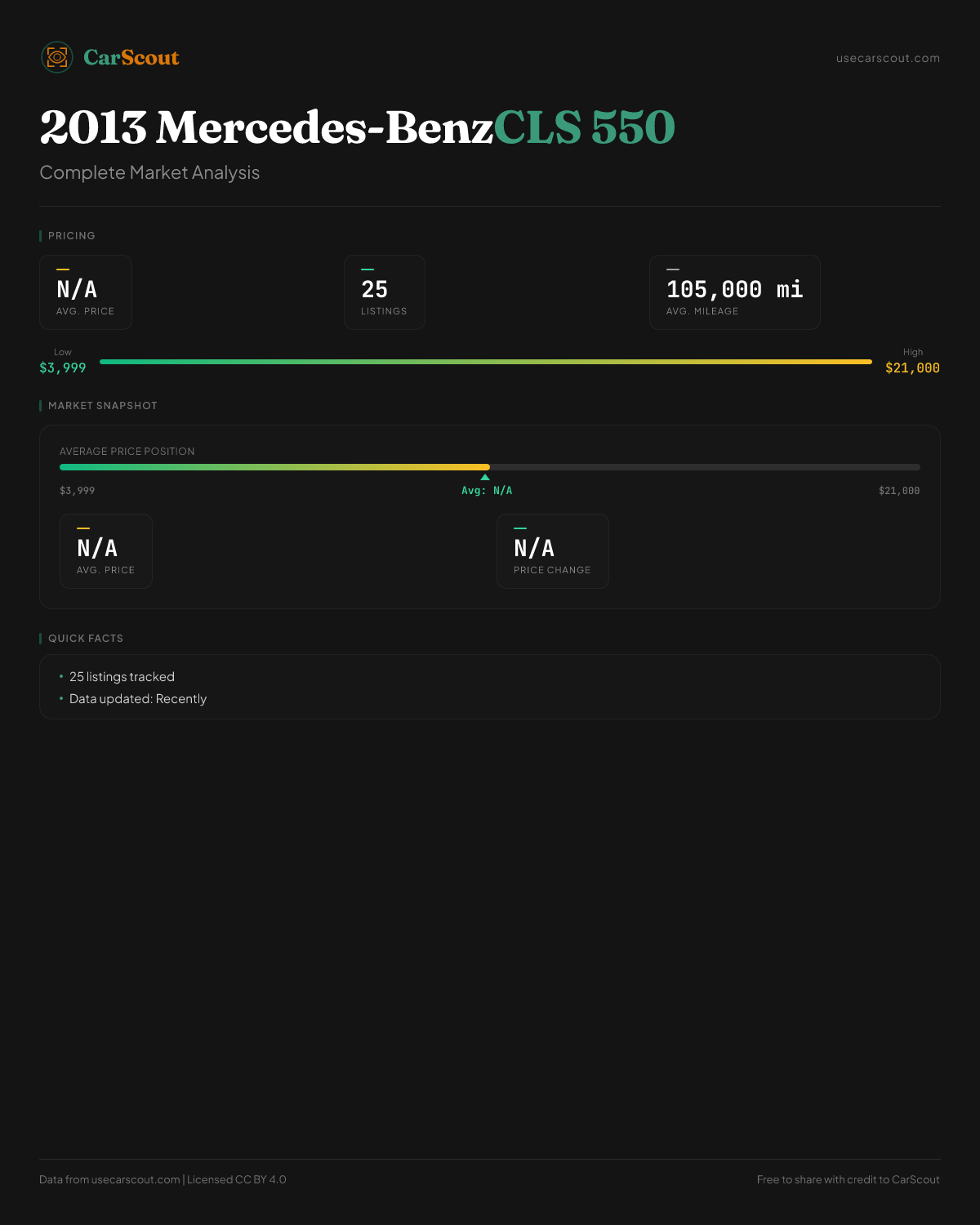 CarScout

usecarscout.com

2013 Mercedes-BenzCLS 550

Complete Market Analysis

PRICING

N/A
AVG. PRICE

25
LISTINGS

105,000 mi
AVG. MILEAGE

Low
$3,999

High
$21,000

MARKET SNAPSHOT

AVERAGE PRICE POSITION

$3,999

Avg: N/A

$21,000

N/A
AVG. PRICE

N/A
PRICE CHANGE

QUICK FACTS

• 25 listings tracked
• Data updated: Recently

Data from usecarscout.com | Licensed CC BY 4.0

Free to share with credit to CarScout