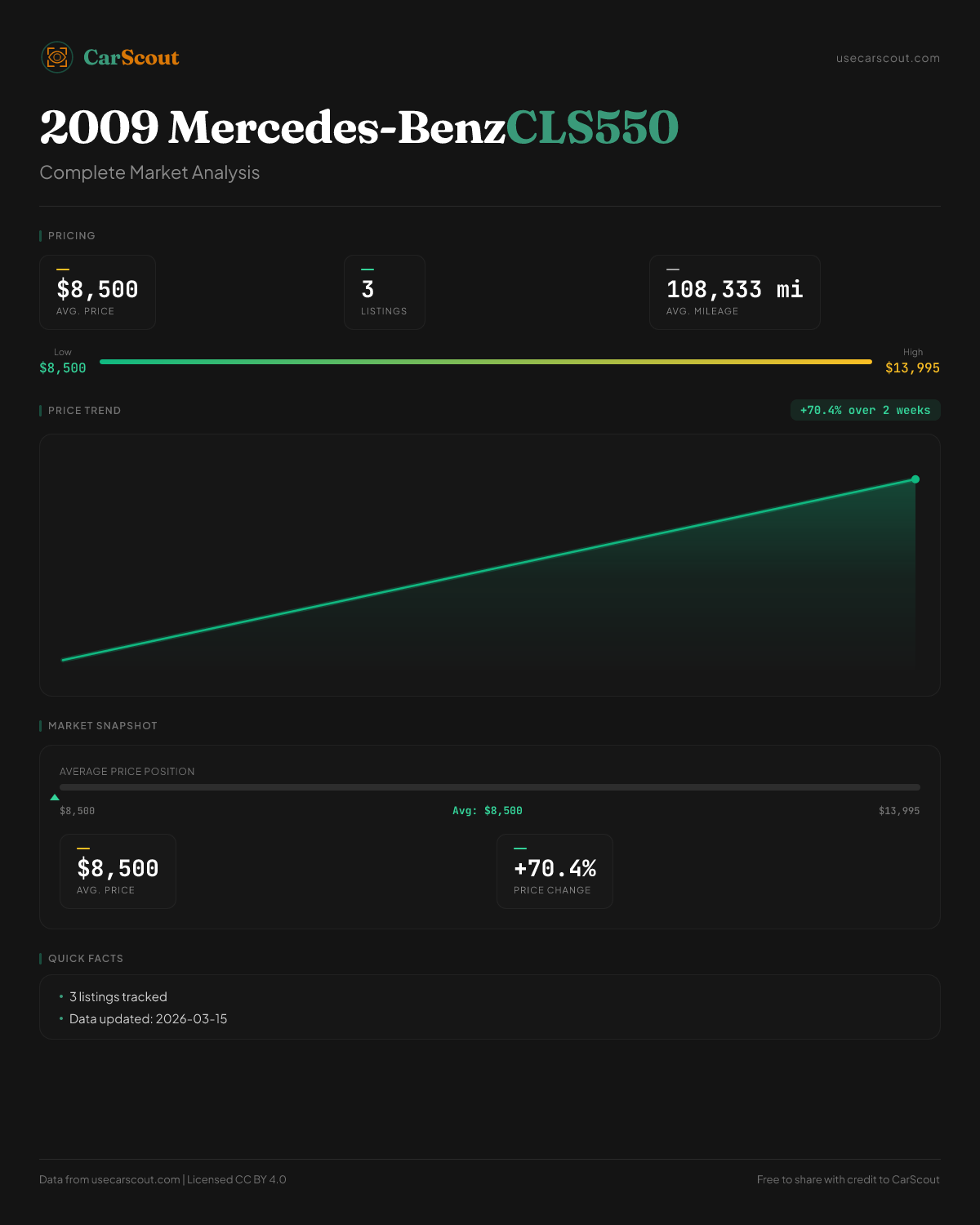 CarScout

usecarscout.com

2009 Mercedes-BenzCLS550

Complete Market Analysis

PRICING

$8,500
AVG. PRICE

3
LISTINGS

108,333 mi
AVG. MILEAGE

Low
$8,500

High
$13,995

PRICE TREND

+70.4% over 2 weeks

MARKET SNAPSHOT

AVERAGE PRICE POSITION

$8,500

Avg: $8,500

$13,995

$8,500
AVG. PRICE

+70.4%
PRICE CHANGE

QUICK FACTS

• 3 listings tracked
• Data updated: 2026-03-15

Data from usecarscout.com | Licensed CC BY 4.0

Free to share with credit to CarScout