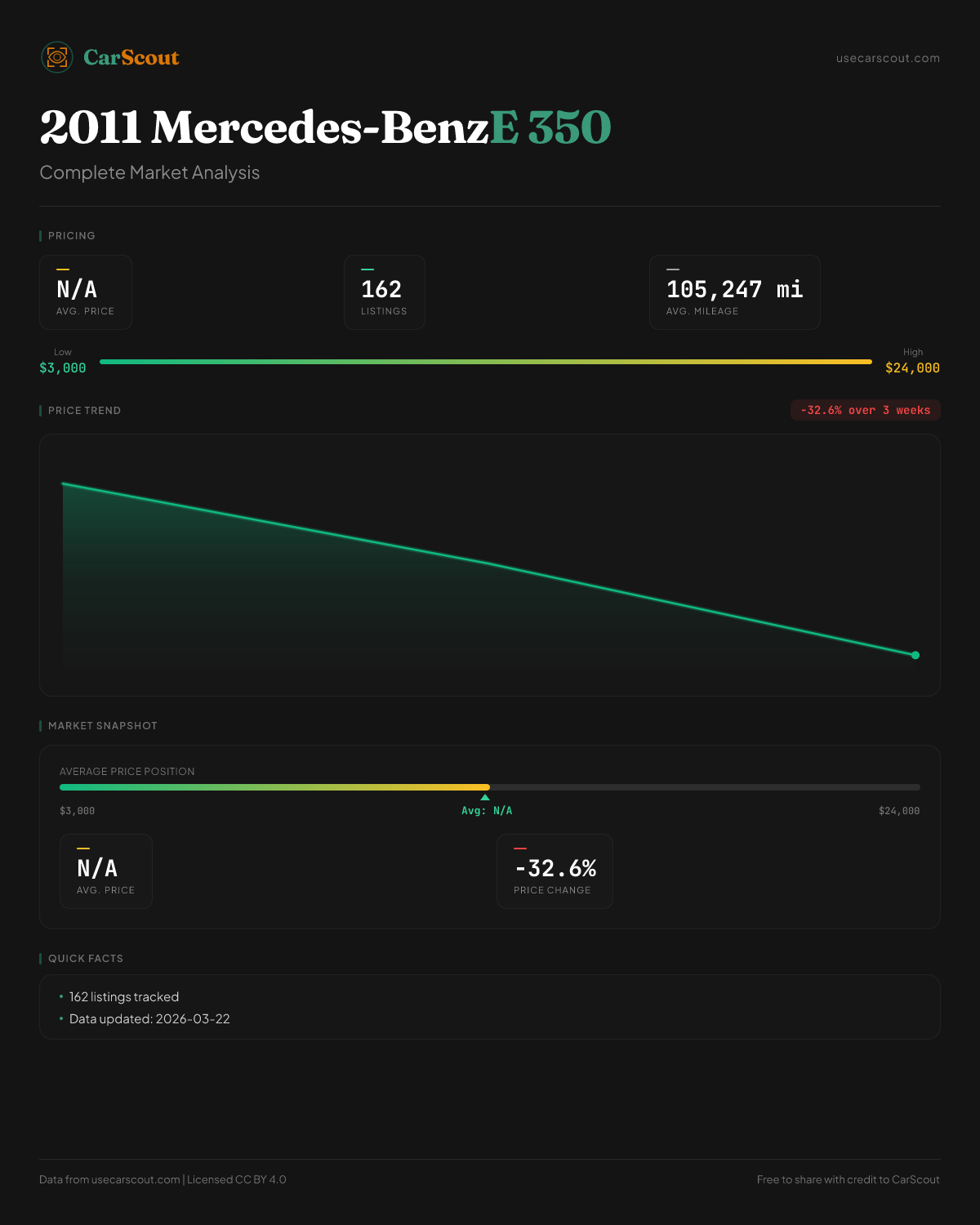 CarScout

usecarscout.com

2011 Mercedes-BenzE 350

Complete Market Analysis

PRICING

N/A
AVG. PRICE

162
LISTINGS

105,247 mi
AVG. MILEAGE

Low
$3,000

High
$24,000

PRICE TREND

-32.6% over 3 weeks

MARKET SNAPSHOT

AVERAGE PRICE POSITION

$3,000

Avg: N/A

$24,000

N/A
AVG. PRICE

-32.6%
PRICE CHANGE

QUICK FACTS

• 162 listings tracked
• Data updated: 2026-03-22

Data from usecarscout.com | Licensed CC BY 4.0

Free to share with credit to CarScout