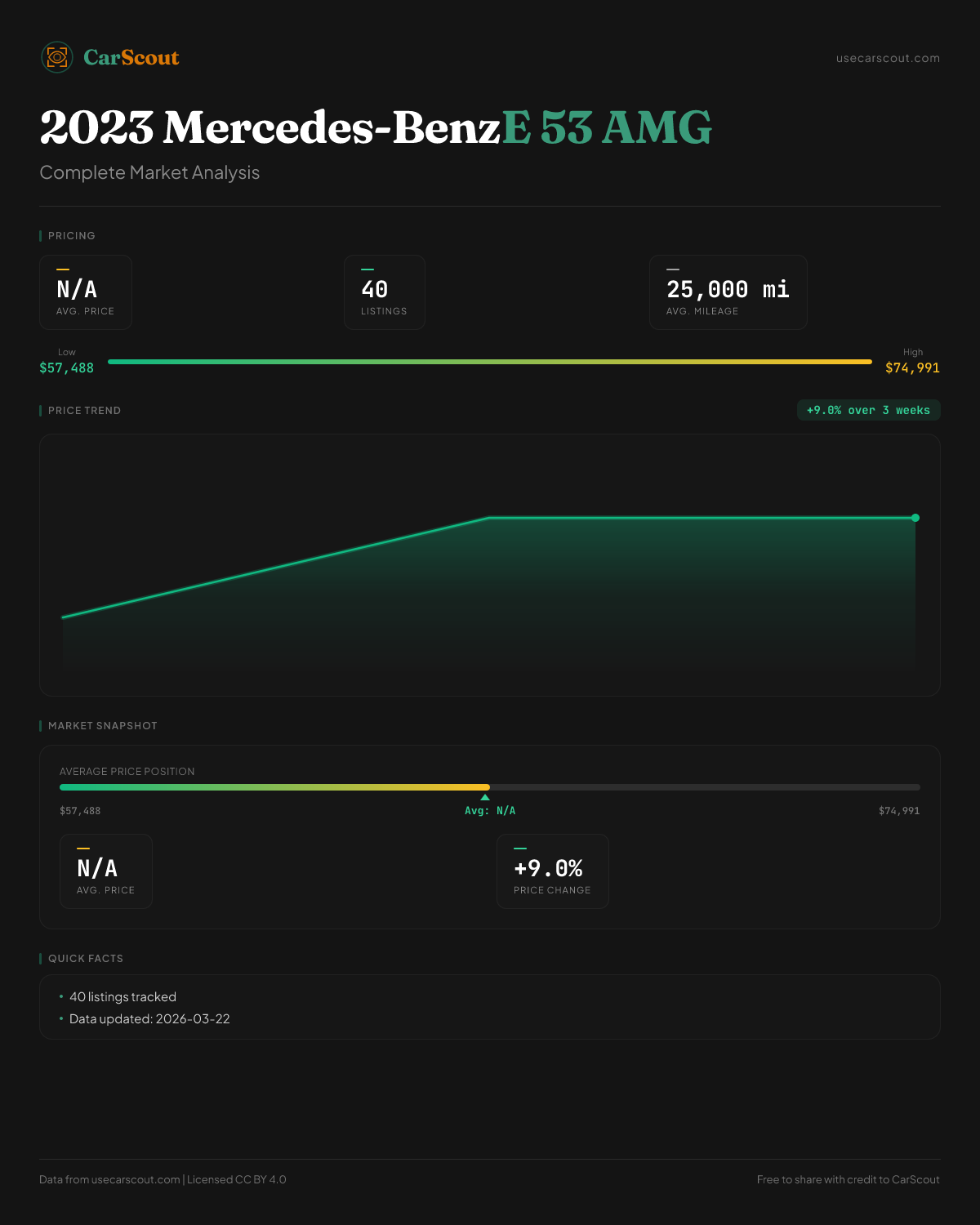 CarScout

usecarscout.com

2023 Mercedes-BenzE 53 AMG

Complete Market Analysis

PRICING

N/A
AVG. PRICE

40
LISTINGS

25,000 mi
AVG. MILEAGE

Low
$57,488

High
$74,991

PRICE TREND

+9.0% over 3 weeks

MARKET SNAPSHOT

AVERAGE PRICE POSITION

$57,488

Avg: N/A

$74,991

N/A
AVG. PRICE

+9.0%
PRICE CHANGE

QUICK FACTS

• 40 listings tracked
• Data updated: 2026-03-22

Data from usecarscout.com | Licensed CC BY 4.0

Free to share with credit to CarScout