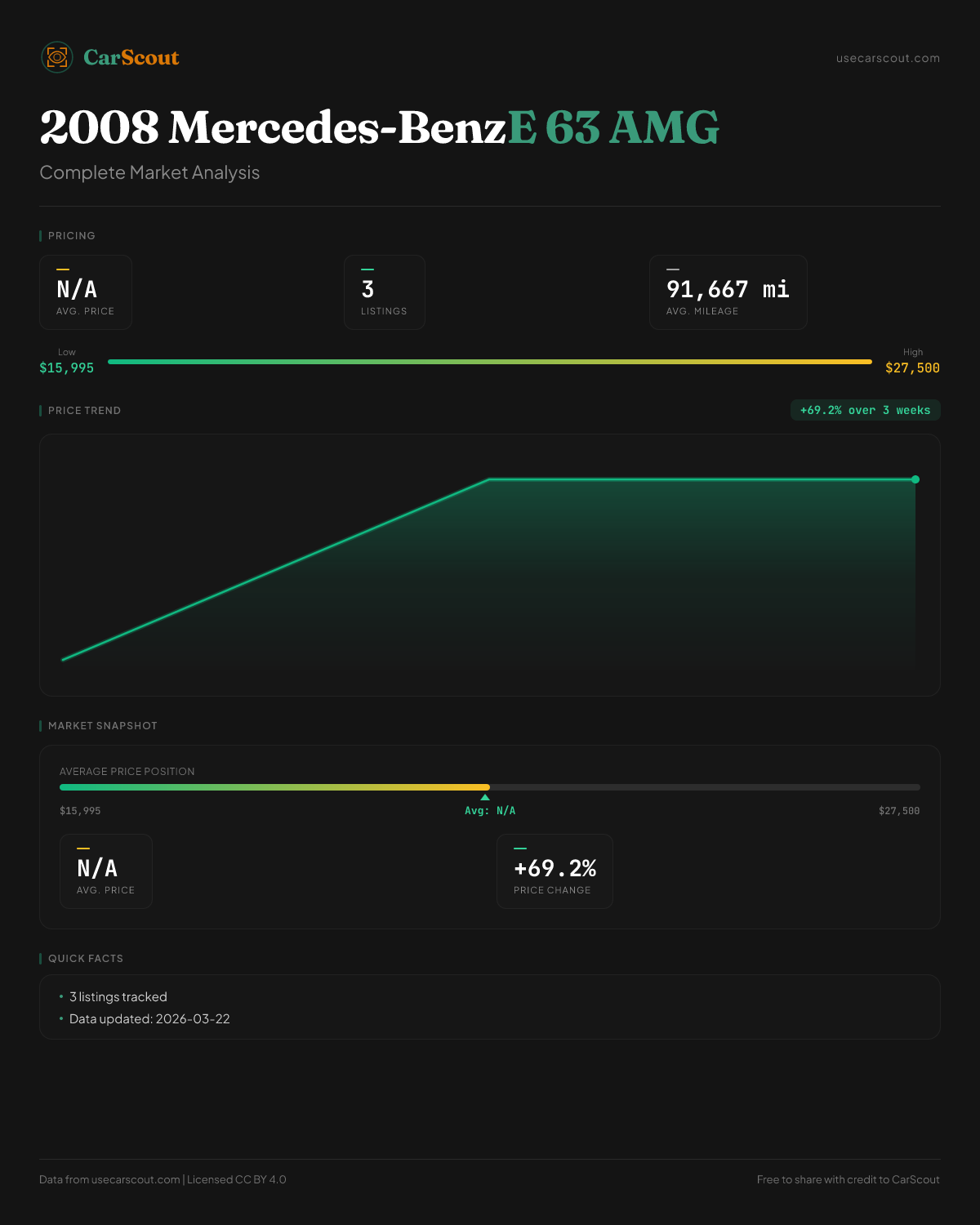 CarScout

usecarscout.com

2008 Mercedes-BenzE 63 AMG

Complete Market Analysis

PRICING

N/A
AVG. PRICE

3
LISTINGS

91,667 mi
AVG. MILEAGE

Low
$15,995

High
$27,500

PRICE TREND

+69.2% over 3 weeks

MARKET SNAPSHOT

AVERAGE PRICE POSITION

$15,995

Avg: N/A

$27,500

N/A
AVG. PRICE

+69.2%
PRICE CHANGE

QUICK FACTS

• 3 listings tracked
• Data updated: 2026-03-22

Data from usecarscout.com | Licensed CC BY 4.0

Free to share with credit to CarScout