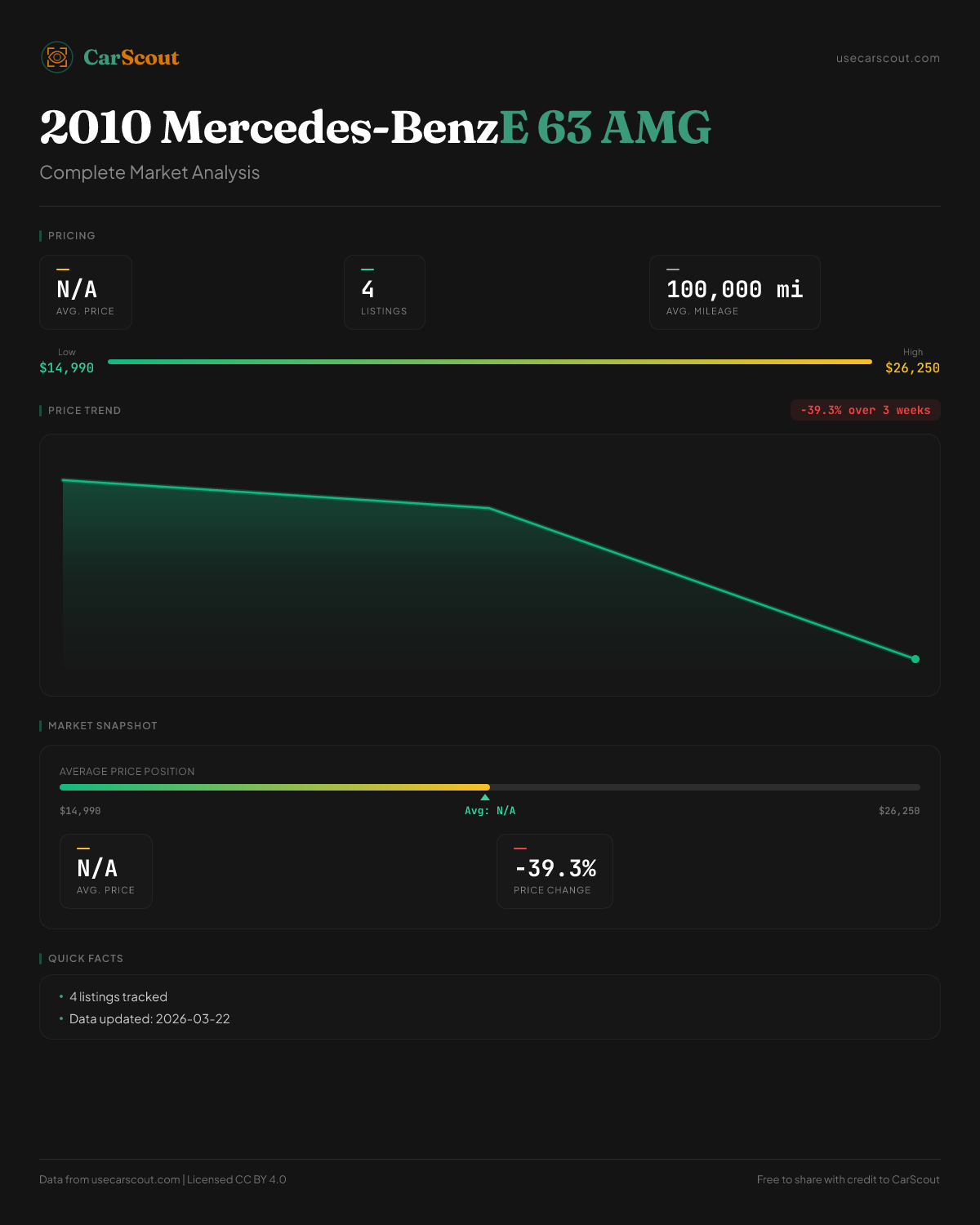 CarScout

usecarscout.com

2010 Mercedes-BenzE 63 AMG

Complete Market Analysis

PRICING

N/A
AVG. PRICE

4
LISTINGS

100,000 mi
AVG. MILEAGE

Low
$14,990

High
$26,250

PRICE TREND

-39.3% over 3 weeks

MARKET SNAPSHOT

AVERAGE PRICE POSITION

$14,990

Avg: N/A

$26,250

N/A
AVG. PRICE

-39.3%
PRICE CHANGE

QUICK FACTS

• 4 listings tracked
• Data updated: 2026-03-22

Data from usecarscout.com | Licensed CC BY 4.0

Free to share with credit to CarScout