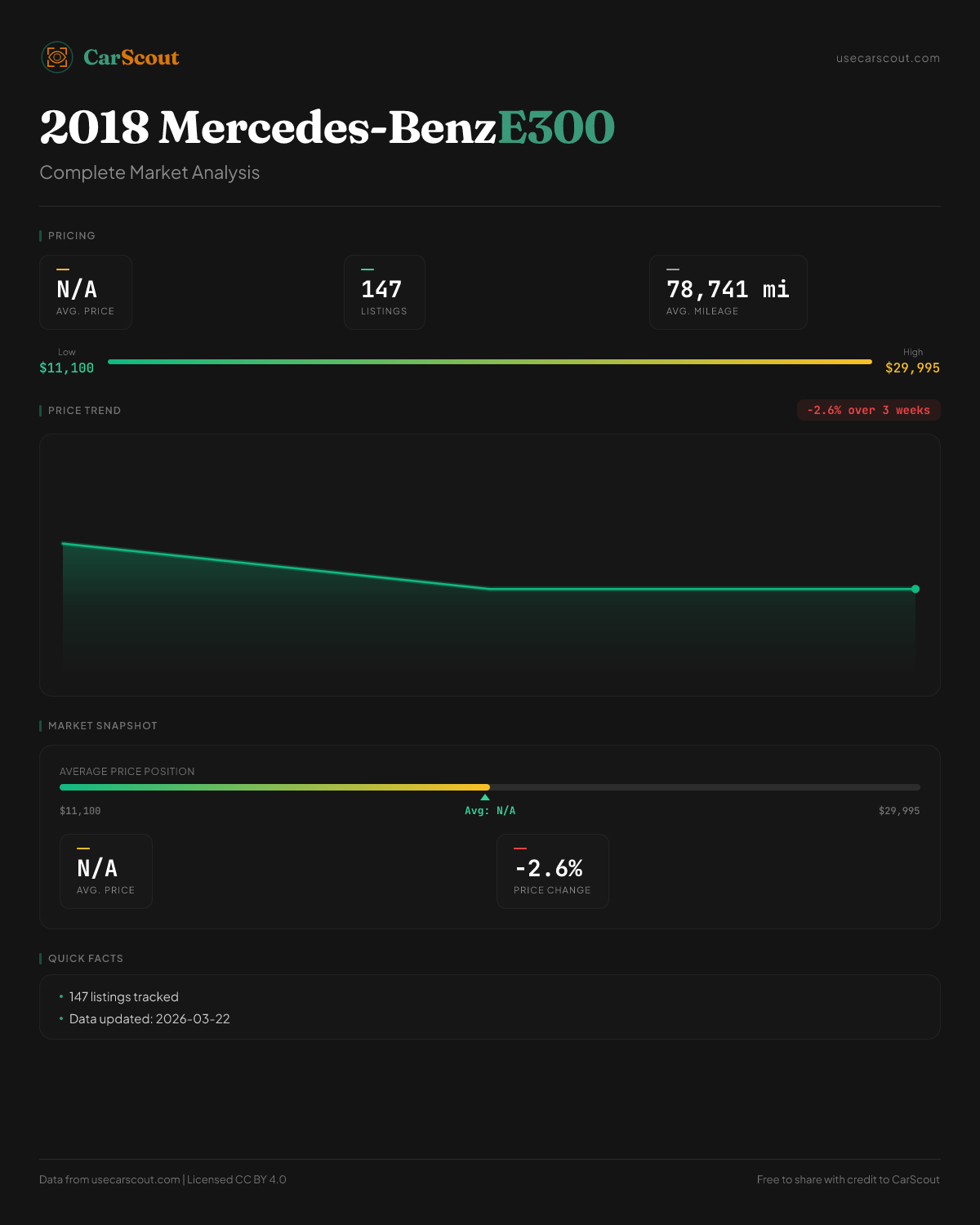 CarScout

usecarscout.com

2018 Mercedes-BenzE300

Complete Market Analysis

PRICING

N/A
AVG. PRICE

147
LISTINGS

78,741 mi
AVG. MILEAGE

Low
$11,100

High
$29,995

PRICE TREND

-2.6% over 3 weeks

MARKET SNAPSHOT

AVERAGE PRICE POSITION

$11,100

Avg: N/A

$29,995

N/A
AVG. PRICE

-2.6%
PRICE CHANGE

QUICK FACTS

• 147 listings tracked
• Data updated: 2026-03-22

Data from usecarscout.com | Licensed CC BY 4.0

Free to share with credit to CarScout