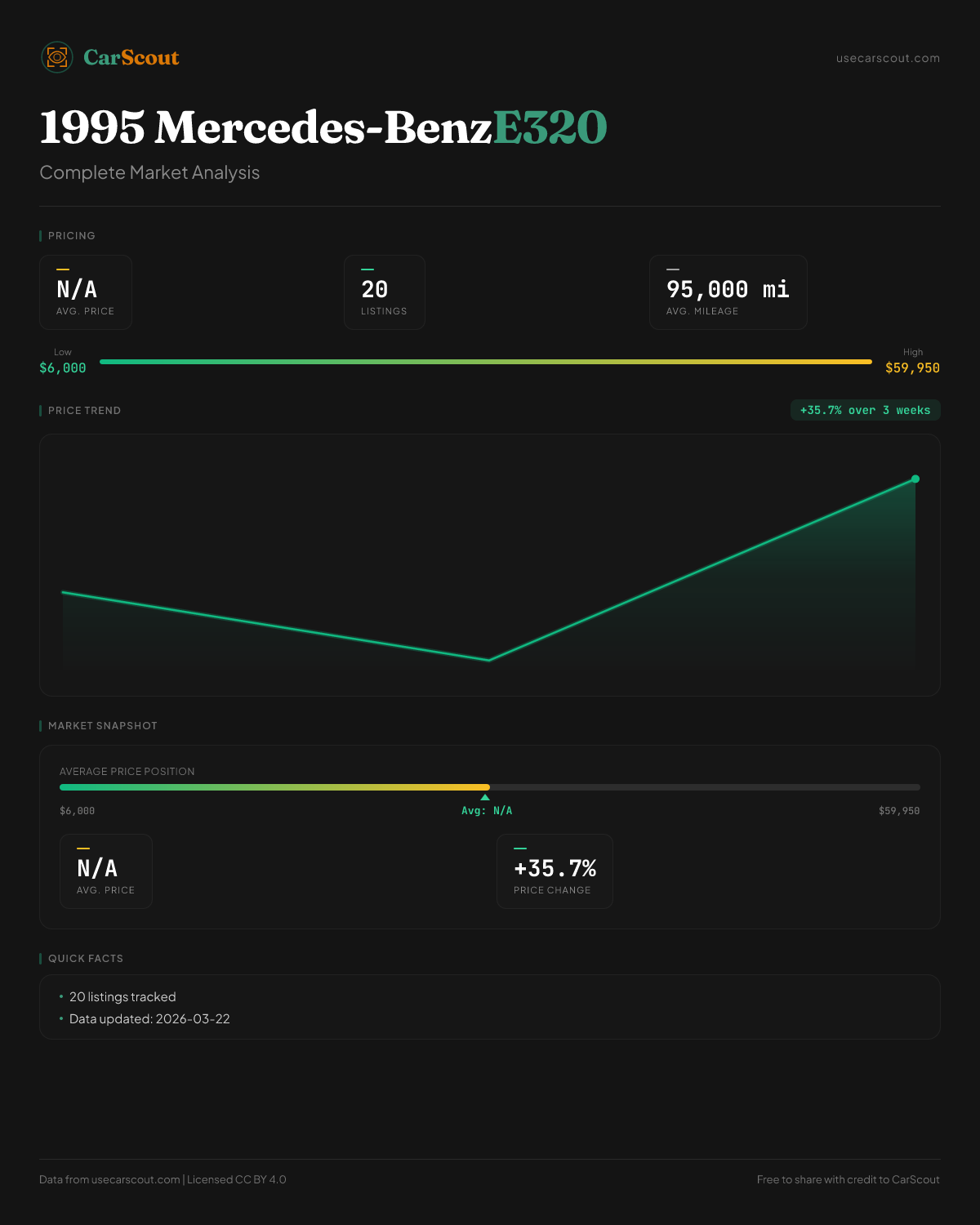 CarScout

usecarscout.com

1995 Mercedes-BenzE320

Complete Market Analysis

PRICING

N/A
AVG. PRICE

20
LISTINGS

95,000 mi
AVG. MILEAGE

Low
$6,000

High
$59,950

PRICE TREND

+35.7% over 3 weeks

MARKET SNAPSHOT

AVERAGE PRICE POSITION

$6,000

Avg: N/A

$59,950

N/A
AVG. PRICE

+35.7%
PRICE CHANGE

QUICK FACTS

• 20 listings tracked
• Data updated: 2026-03-22

Data from usecarscout.com | Licensed CC BY 4.0

Free to share with credit to CarScout