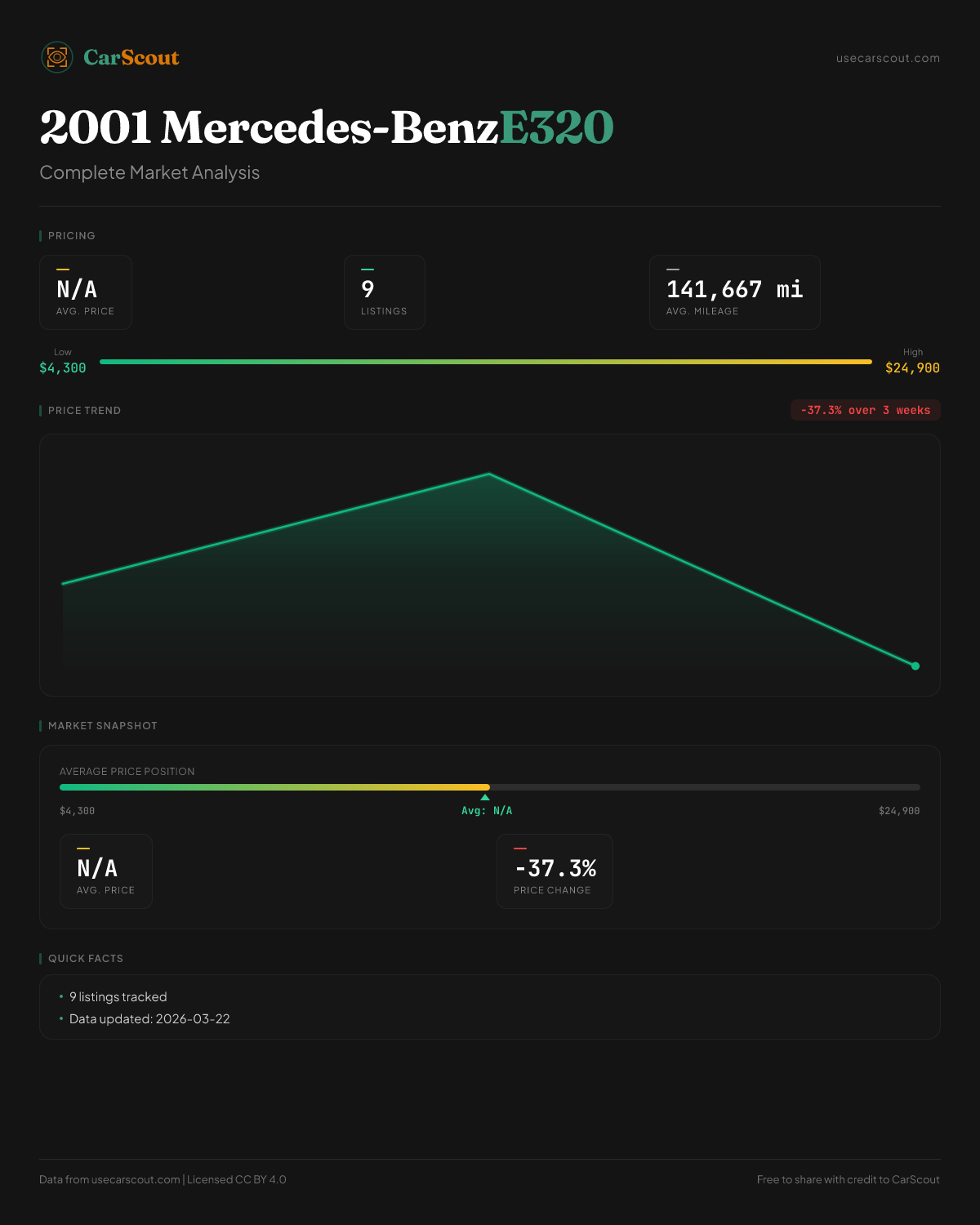 CarScout

usecarscout.com

2001 Mercedes-Benz E320

Complete Market Analysis

PRICING

N/A
AVG. PRICE

9
LISTINGS

141,667 mi
AVG. MILEAGE

Low
$4,300

High
$24,900

PRICE TREND

-37.3% over 3 weeks

MARKET SNAPSHOT

AVERAGE PRICE POSITION

$4,300

Avg: N/A

$24,900

N/A
AVG. PRICE

-37.3%
PRICE CHANGE

QUICK FACTS

• 9 listings tracked
• Data updated: 2026-03-22

Data from usecarscout.com | Licensed CC BY 4.0

Free to share with credit to CarScout