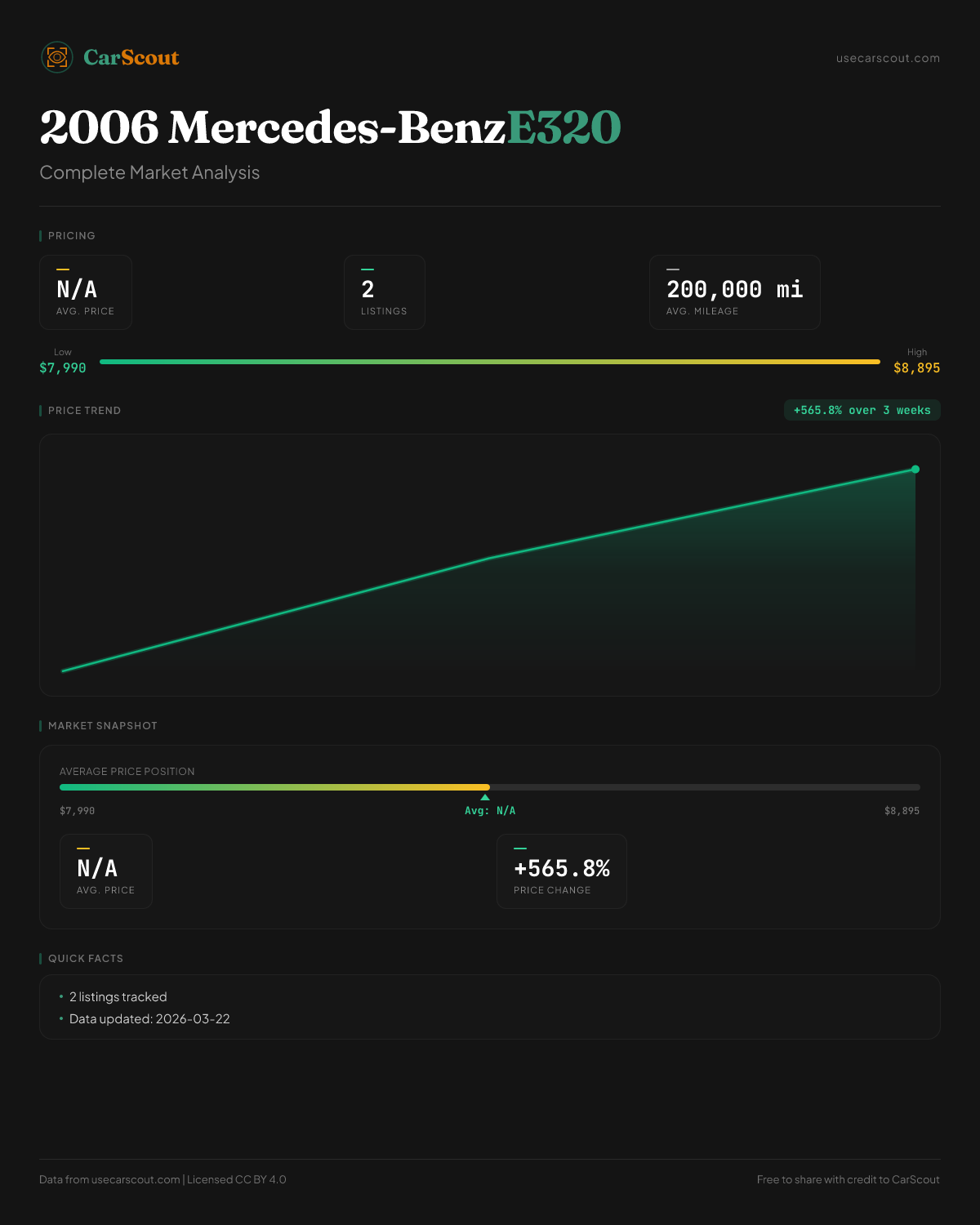 CarScout

usecarscout.com

2006 Mercedes-BenzE320

Complete Market Analysis

PRICING

N/A
AVG. PRICE

2
LISTINGS

200,000 mi
AVG. MILEAGE

Low
$7,990

High
$8,895

PRICE TREND

+565.8% over 3 weeks

MARKET SNAPSHOT

AVERAGE PRICE POSITION

$7,990

Avg: N/A

$8,895

N/A
AVG. PRICE

+565.8%
PRICE CHANGE

QUICK FACTS

• 2 listings tracked
• Data updated: 2026-03-22

Data from usecarscout.com | Licensed CC BY 4.0

Free to share with credit to CarScout