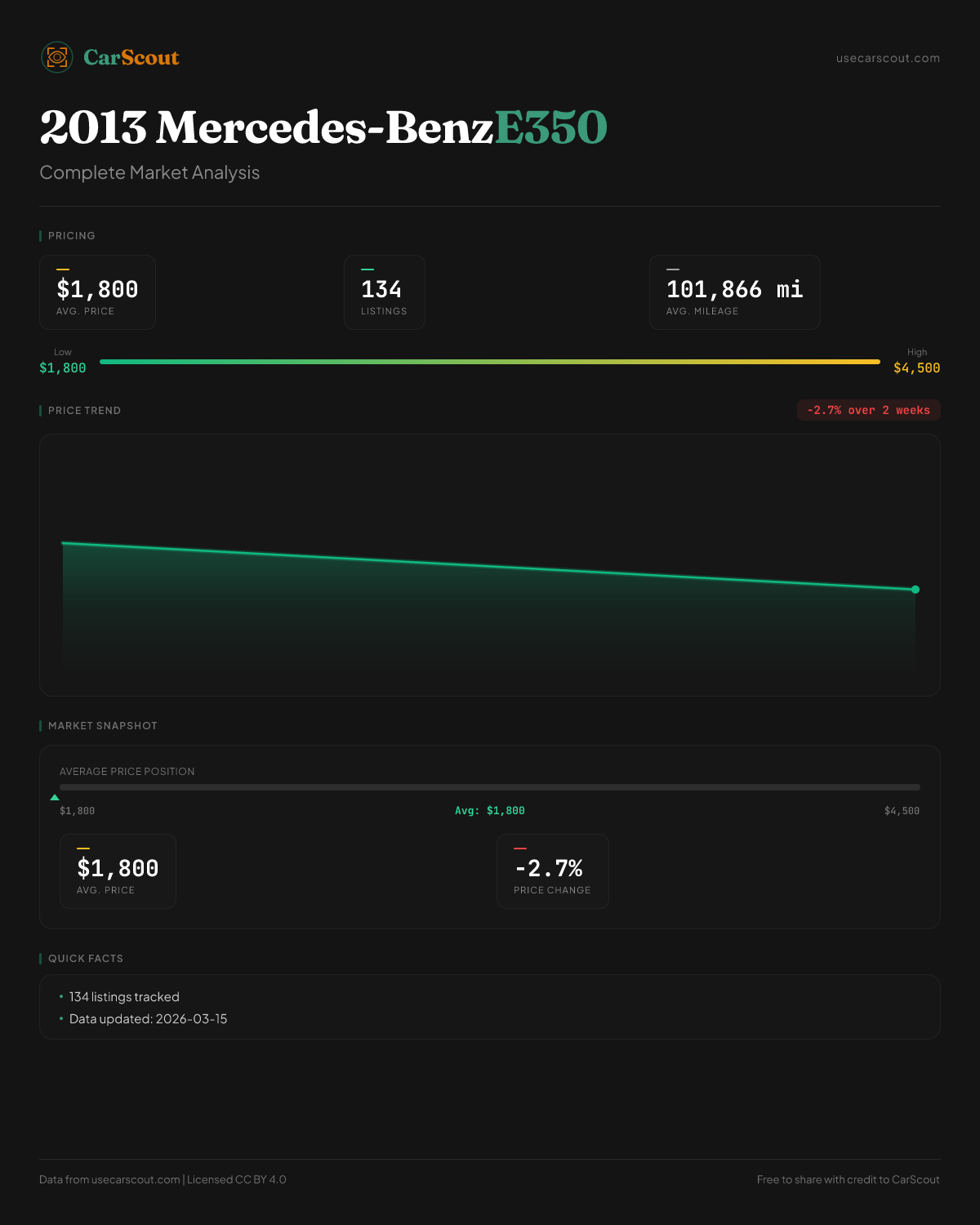 CarScout

usecarscout.com

2013 Mercedes-BenzE350

Complete Market Analysis

PRICING

$1,800
AVG. PRICE

134
LISTINGS

101,866 mi
AVG. MILEAGE

Low
$1,800

High
$4,500

PRICE TREND

-2.7% over 2 weeks

MARKET SNAPSHOT

AVERAGE PRICE POSITION

$1,800

Avg: $1,800

$4,500

$1,800
AVG. PRICE

-2.7%
PRICE CHANGE

QUICK FACTS

• 134 listings tracked
• Data updated: 2026-03-15

Data from usecarscout.com | Licensed CC BY 4.0

Free to share with credit to CarScout