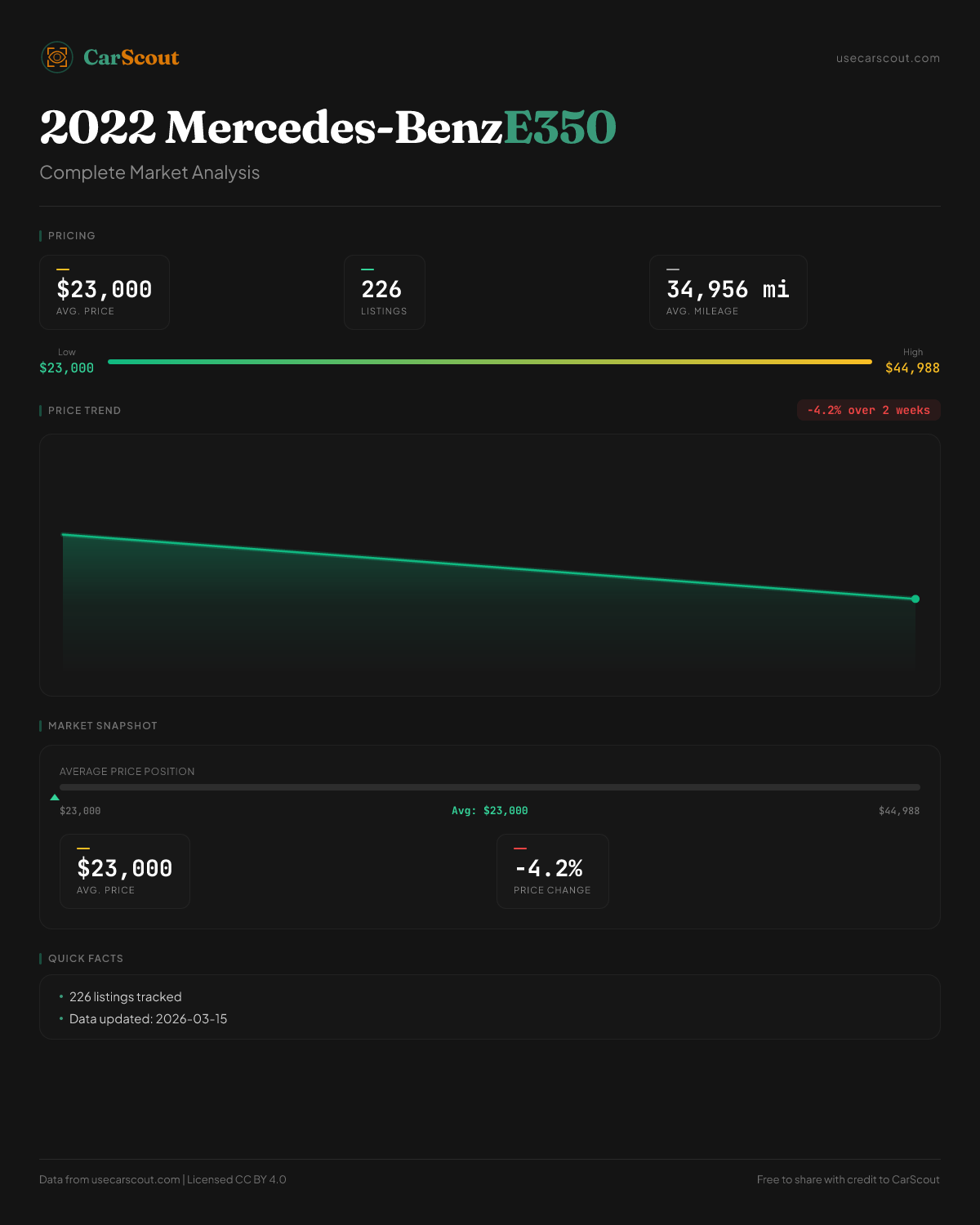 CarScout

usecarscout.com

2022 Mercedes-BenzE350

Complete Market Analysis

PRICING

$23,000
AVG. PRICE

226
LISTINGS

34,956 mi
AVG. MILEAGE

Low
$23,000

High
$44,988

PRICE TREND

-4.2% over 2 weeks

MARKET SNAPSHOT

AVERAGE PRICE POSITION

$23,000

Avg: $23,000

$44,988

$23,000
AVG. PRICE

-4.2%
PRICE CHANGE

QUICK FACTS

• 226 listings tracked
• Data updated: 2026-03-15

Data from usecarscout.com | Licensed CC BY 4.0

Free to share with credit to CarScout