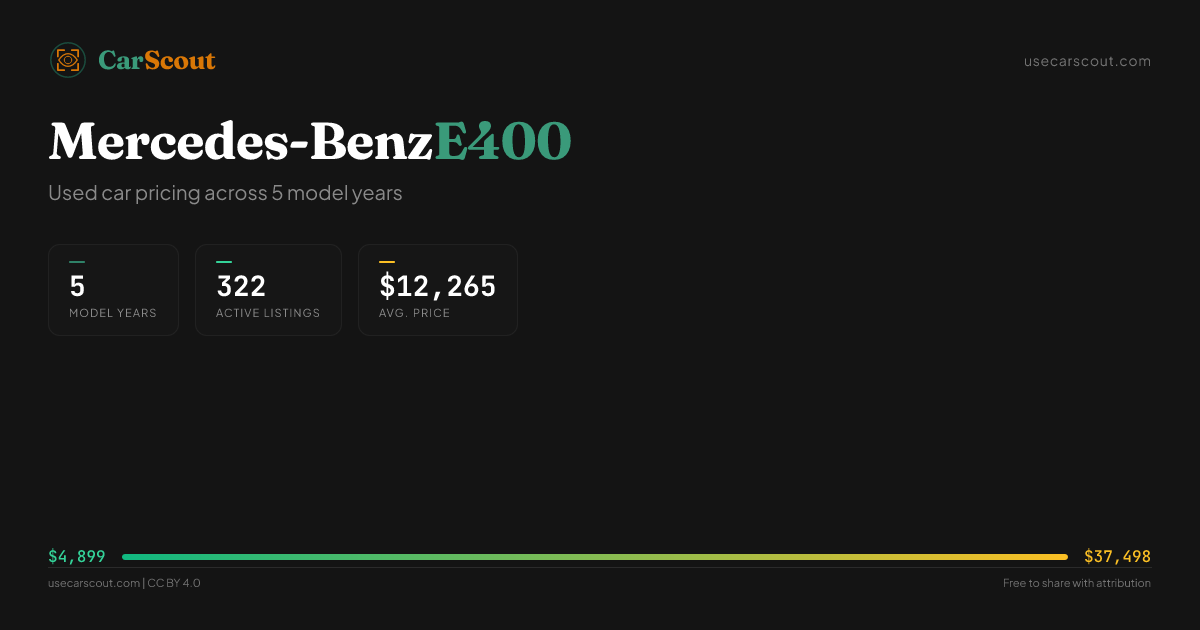 CarScout

usecarscout.com

Mercedes-BenzE400

Used car pricing across 5 model years

5
MODEL YEARS

322
ACTIVE LISTINGS

$12,265
AVG. PRICE

$4,899

$37,498

usecarscout.com | CC BY 4.0

Free to share with attribution