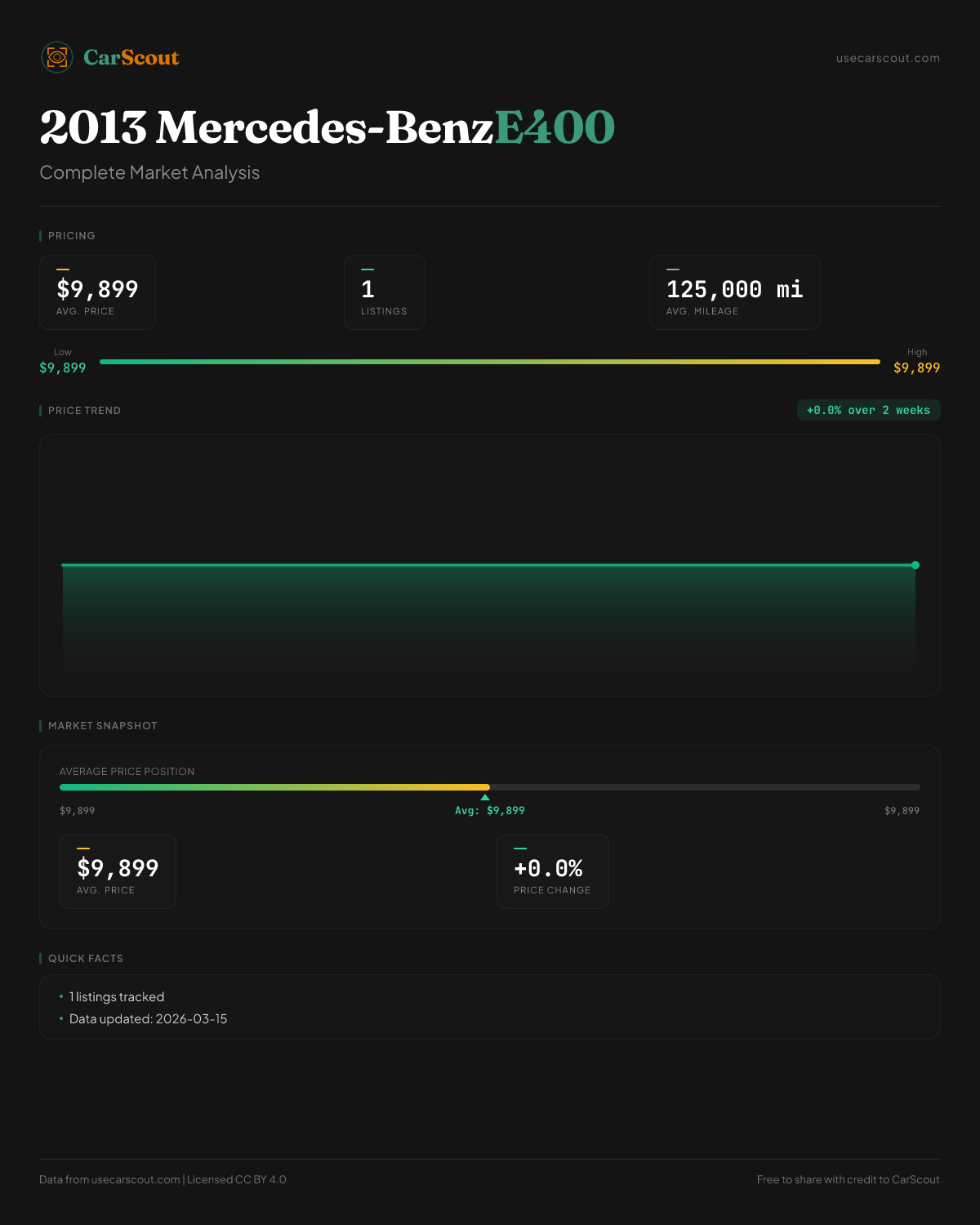 CarScout

usecarscout.com

2013 Mercedes-Benz E400

Complete Market Analysis

PRICING

$9,899
AVG. PRICE

1
LISTINGS

125,000 mi
AVG. MILEAGE

Low
$9,899

High
$9,899

PRICE TREND

+0.0% over 2 weeks

MARKET SNAPSHOT

AVERAGE PRICE POSITION

$9,899

Avg: $9,899

$9,899

$9,899
AVG. PRICE

+0.0%
PRICE CHANGE

QUICK FACTS

• 1 listings tracked
• Data updated: 2026-03-15

Data from usecarscout.com | Licensed CC BY 4.0

Free to share with credit to CarScout