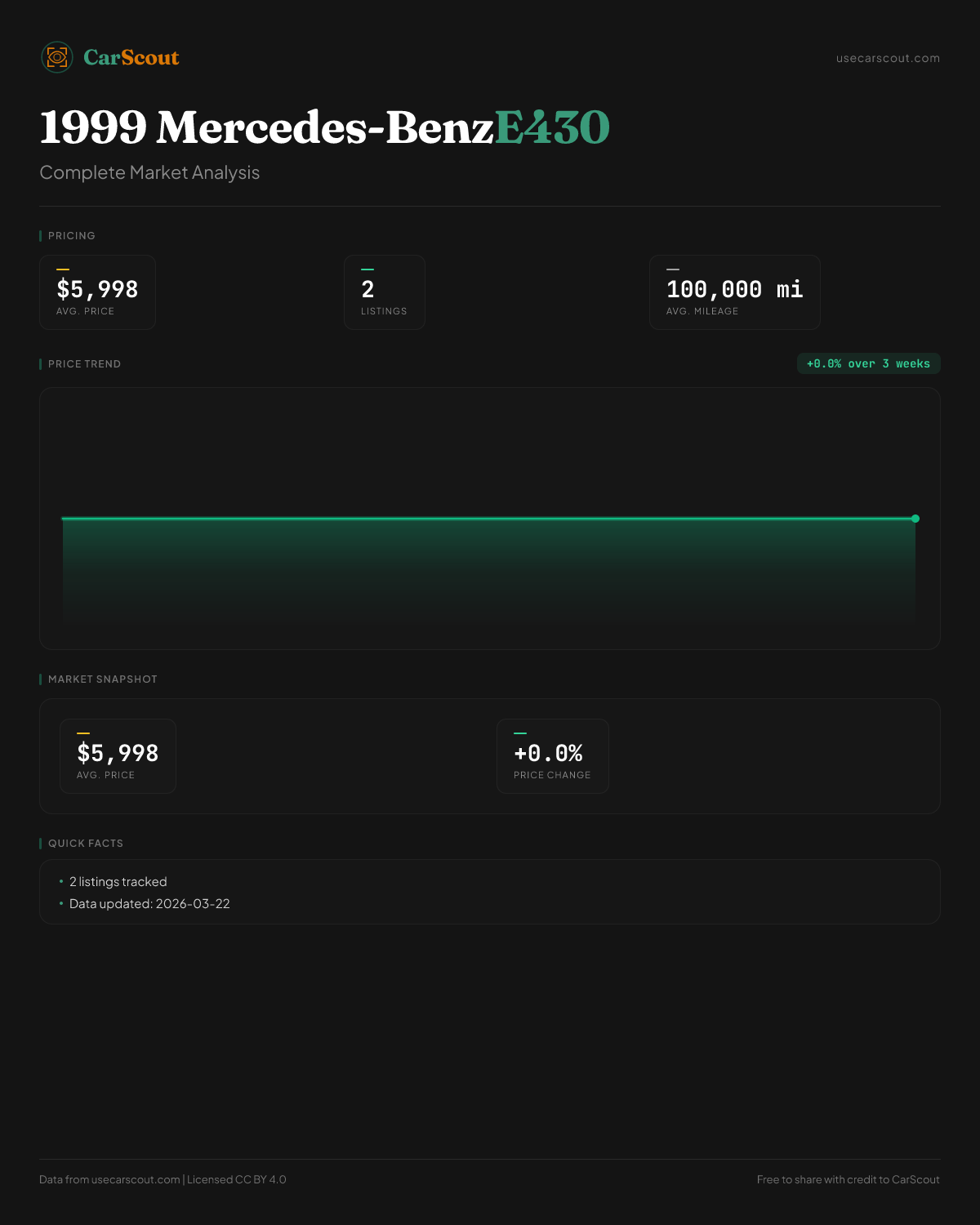 CarScout

usecarscout.com

1999 Mercedes-BenzE430

Complete Market Analysis

PRICING

$5,998
AVG. PRICE

2
LISTINGS

100,000 mi
AVG. MILEAGE

PRICE TREND

+0.0% over 3 weeks

MARKET SNAPSHOT

$5,998
AVG. PRICE

+0.0%
PRICE CHANGE

QUICK FACTS

• 2 listings tracked
• Data updated: 2026-03-22

Data from usecarscout.com | Licensed CC BY 4.0

Free to share with credit to CarScout