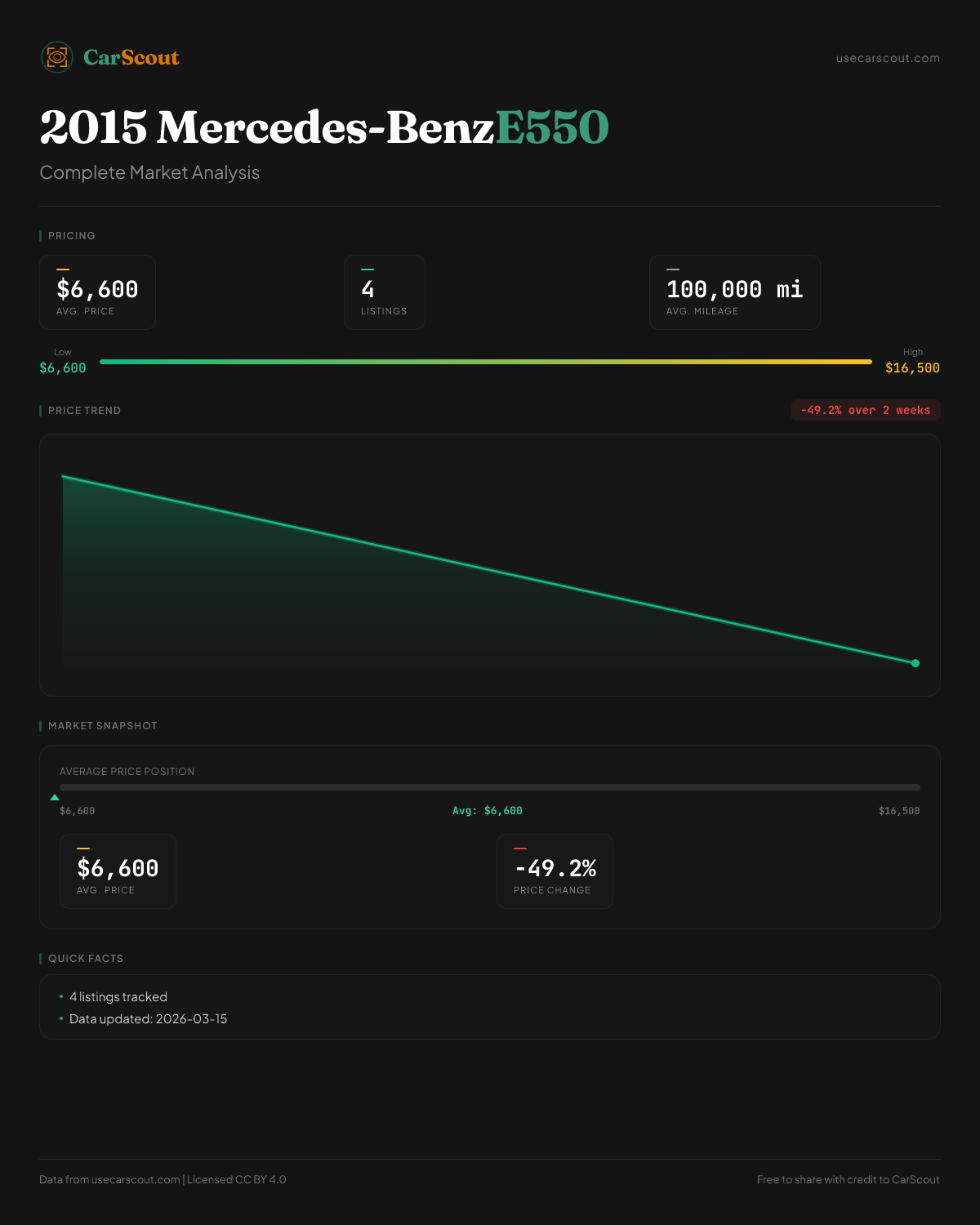 CarScout

usecarscout.com

2015 Mercedes-BenzE550

Complete Market Analysis

PRICING

$6,600
AVG. PRICE

4
LISTINGS

100,000 mi
AVG. MILEAGE

Low
$6,600

High
$16,500

PRICE TREND

-49.2% over 2 weeks

MARKET SNAPSHOT

AVERAGE PRICE POSITION

$6,600

Avg: $6,600

$16,500

$6,600
AVG. PRICE

-49.2%
PRICE CHANGE

QUICK FACTS

• 4 listings tracked
• Data updated: 2026-03-15

Data from usecarscout.com | Licensed CC BY 4.0

Free to share with credit to CarScout