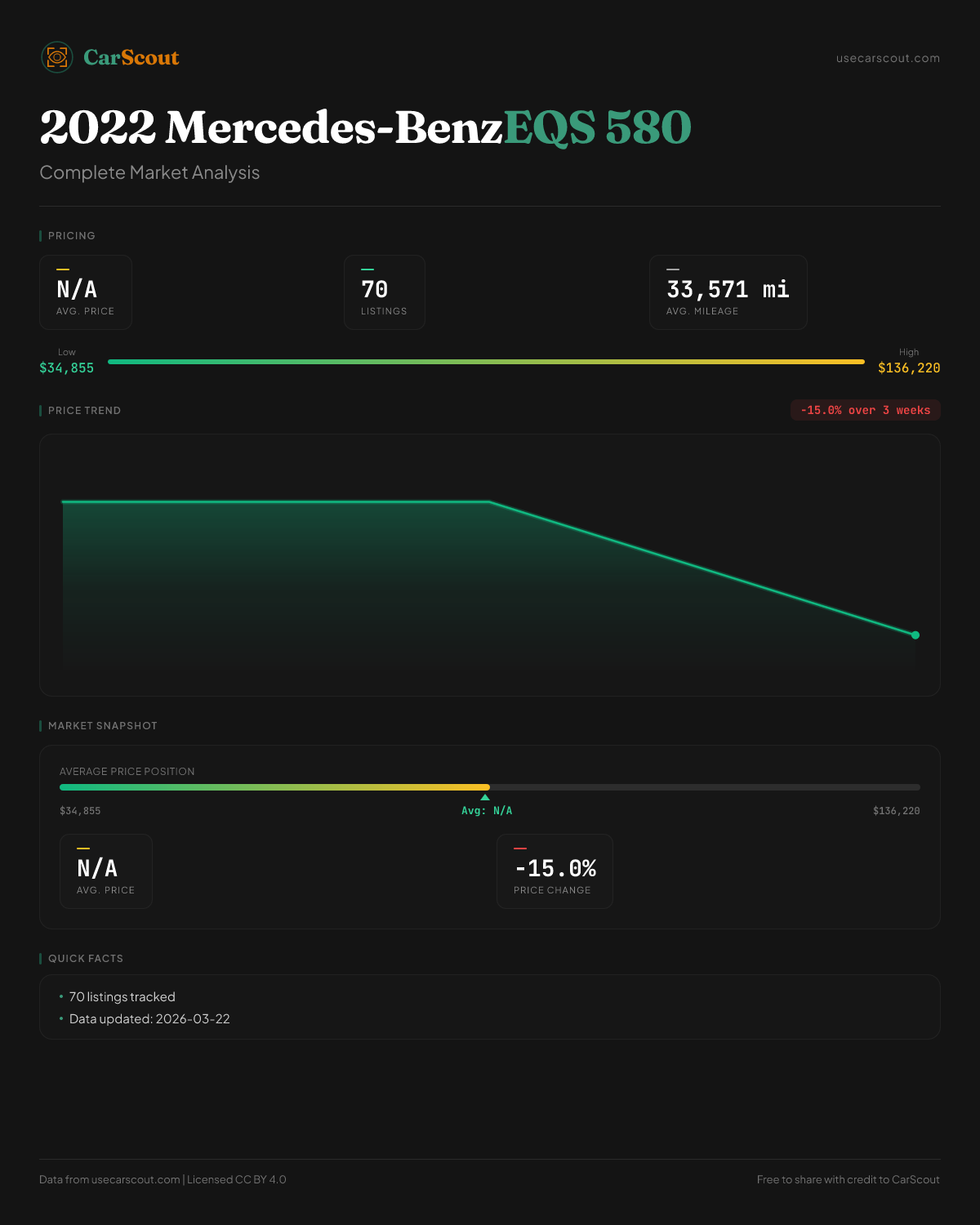 CarScout

usecarscout.com

2022 Mercedes-BenzEQS 580

Complete Market Analysis

PRICING

N/A
AVG. PRICE

70
LISTINGS

33,571 mi
AVG. MILEAGE

Low
$34,855

High
$136,220

PRICE TREND

-15.0% over 3 weeks

MARKET SNAPSHOT

AVERAGE PRICE POSITION

$34,855

Avg: N/A

$136,220

N/A
AVG. PRICE

-15.0%
PRICE CHANGE

QUICK FACTS

• 70 listings tracked
• Data updated: 2026-03-22

Data from usecarscout.com | Licensed CC BY 4.0

Free to share with credit to CarScout