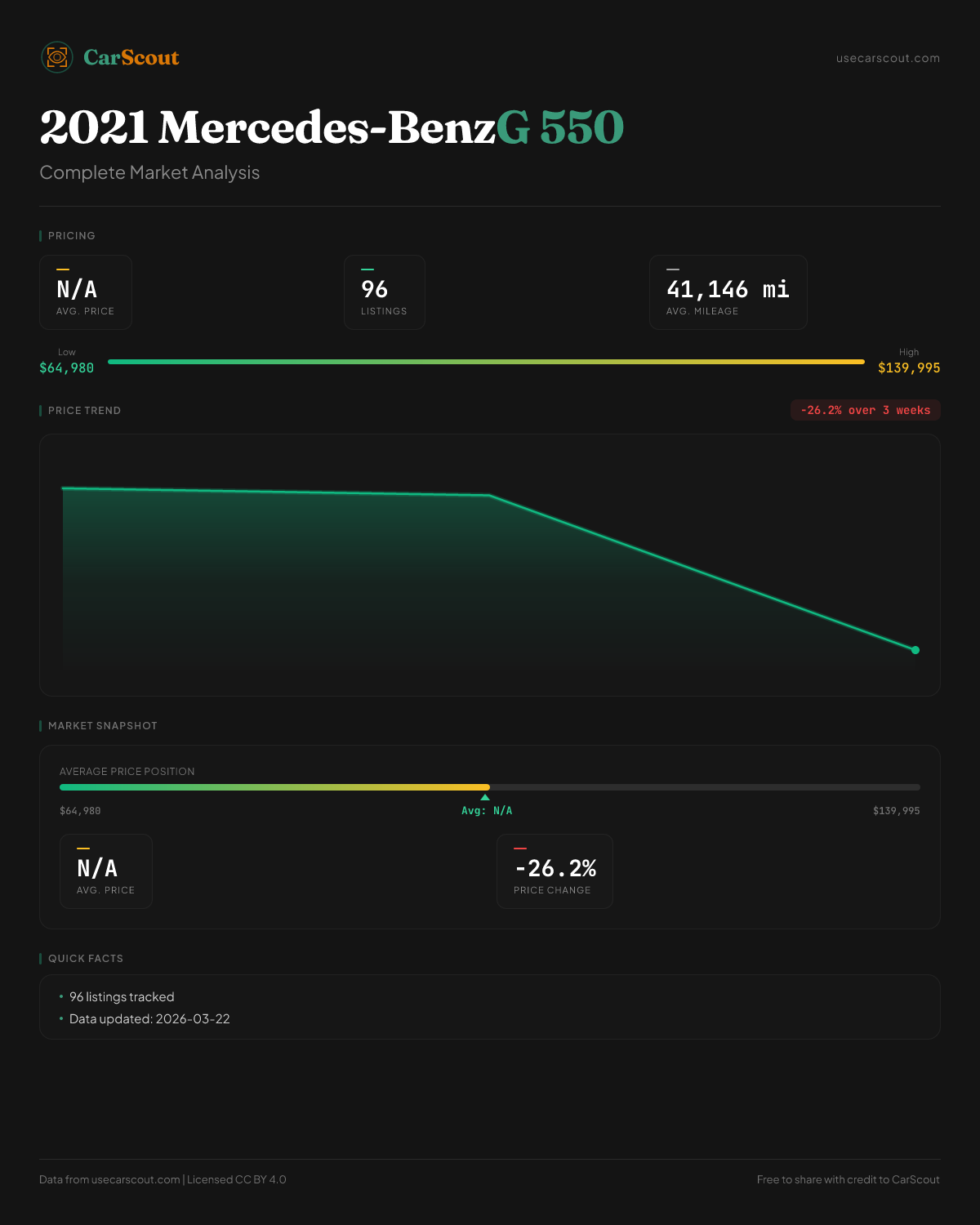 CarScout

usecarscout.com

2021 Mercedes-BenzG 550

Complete Market Analysis

PRICING

N/A
AVG. PRICE

96
LISTINGS

41,146 mi
AVG. MILEAGE

Low
$64,980

High
$139,995

PRICE TREND

-26.2% over 3 weeks

MARKET SNAPSHOT

AVERAGE PRICE POSITION

$64,980

Avg: N/A

$139,995

N/A
AVG. PRICE

-26.2%
PRICE CHANGE

QUICK FACTS

• 96 listings tracked
• Data updated: 2026-03-22

Data from usecarscout.com | Licensed CC BY 4.0

Free to share with credit to CarScout