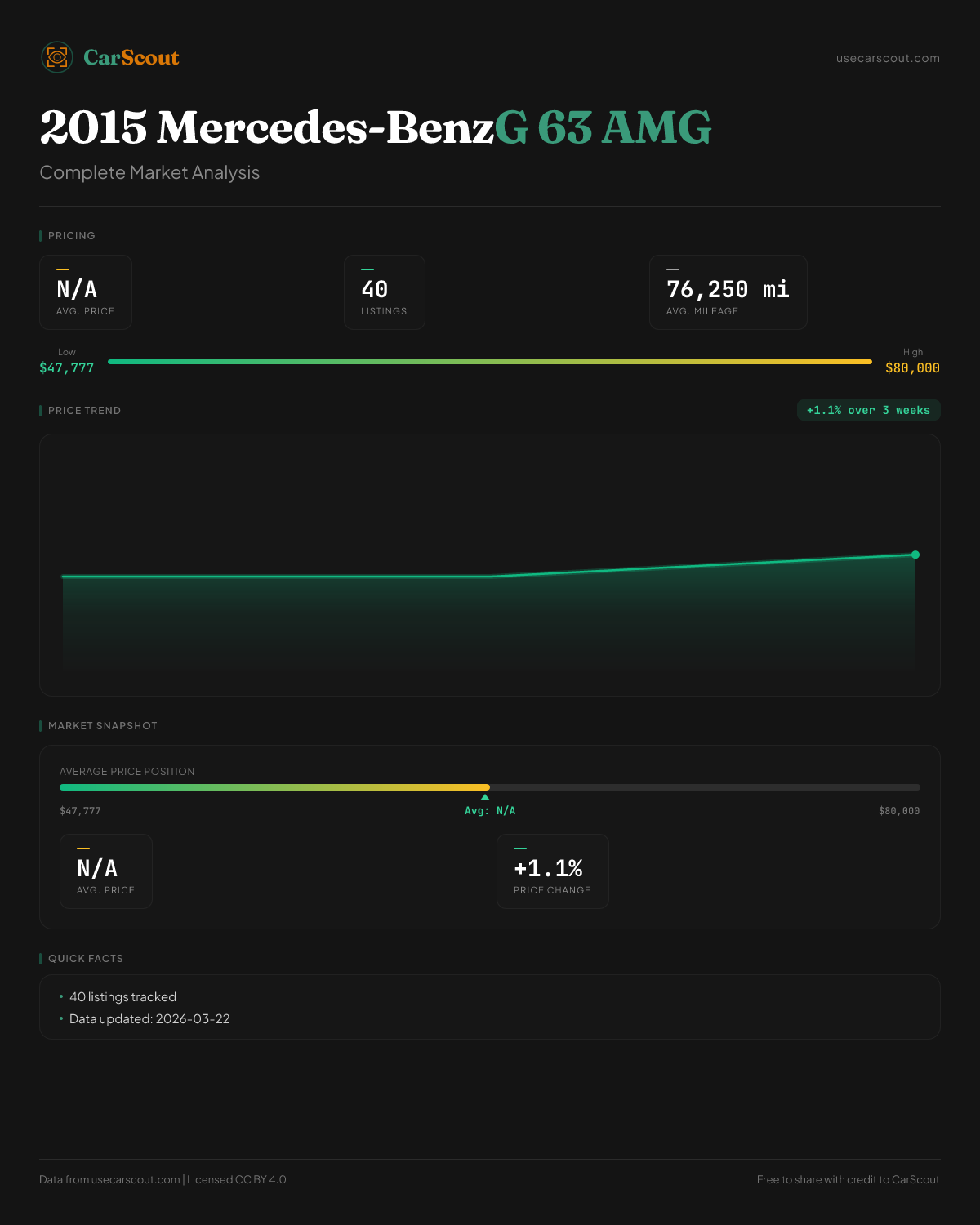 CarScout

usecarscout.com

2015 Mercedes-BenzG 63 AMG

Complete Market Analysis

PRICING

N/A
AVG. PRICE

40
LISTINGS

76,250 mi
AVG. MILEAGE

Low
$47,777

High
$80,000

PRICE TREND

+1.1% over 3 weeks

MARKET SNAPSHOT

AVERAGE PRICE POSITION

$47,777

Avg: N/A

$80,000

N/A
AVG. PRICE

+1.1%
PRICE CHANGE

QUICK FACTS

• 40 listings tracked
• Data updated: 2026-03-22

Data from usecarscout.com | Licensed CC BY 4.0

Free to share with credit to CarScout