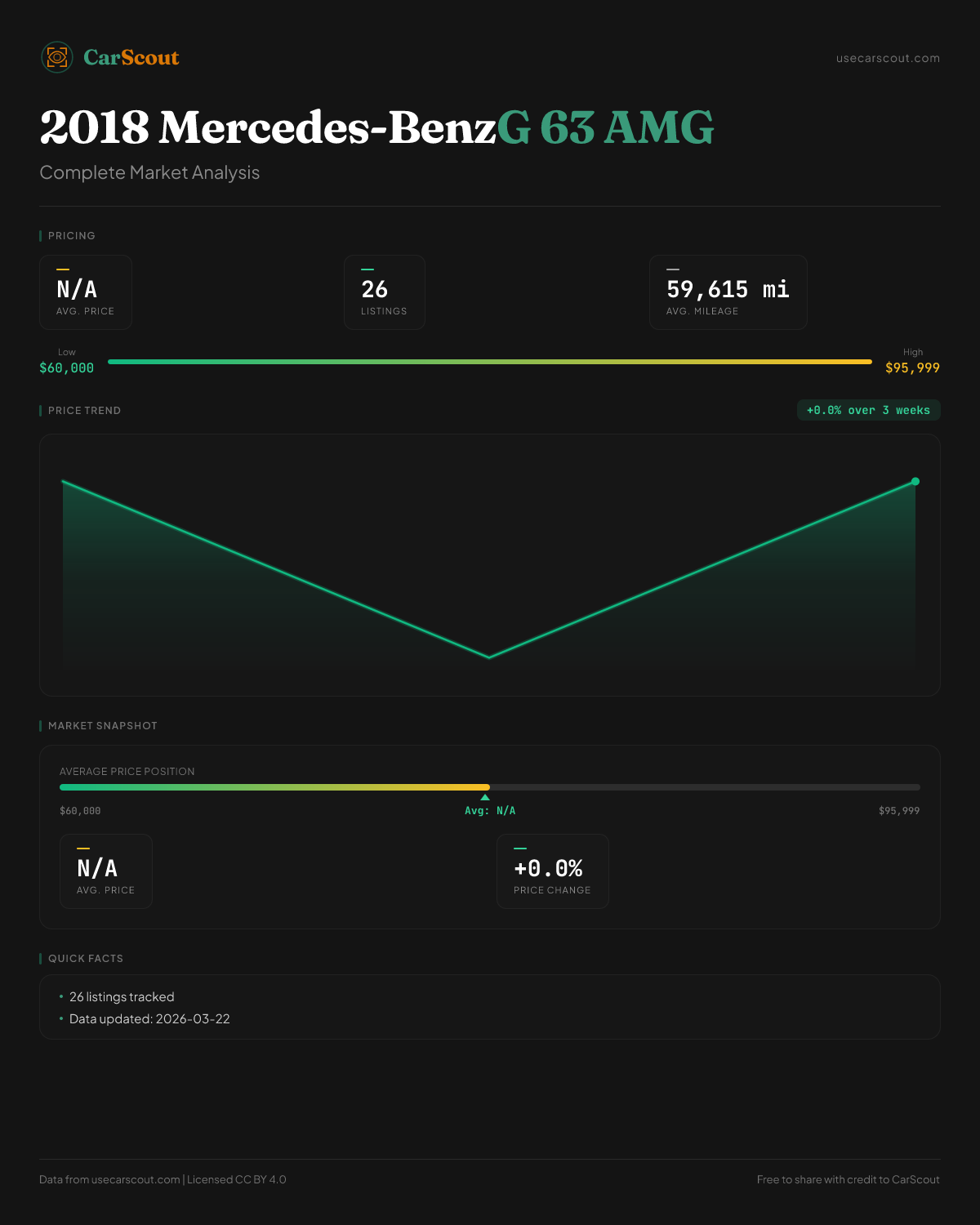 CarScout

usecarscout.com

2018 Mercedes-BenzG 63 AMG

Complete Market Analysis

PRICING

N/A
AVG. PRICE

26
LISTINGS

59,615 mi
AVG. MILEAGE

Low
$60,000

High
$95,999

PRICE TREND

+0.0% over 3 weeks

MARKET SNAPSHOT

AVERAGE PRICE POSITION

$60,000

Avg: N/A

$95,999

N/A
AVG. PRICE

+0.0%
PRICE CHANGE

QUICK FACTS

• 26 listings tracked
• Data updated: 2026-03-22

Data from usecarscout.com | Licensed CC BY 4.0

Free to share with credit to CarScout