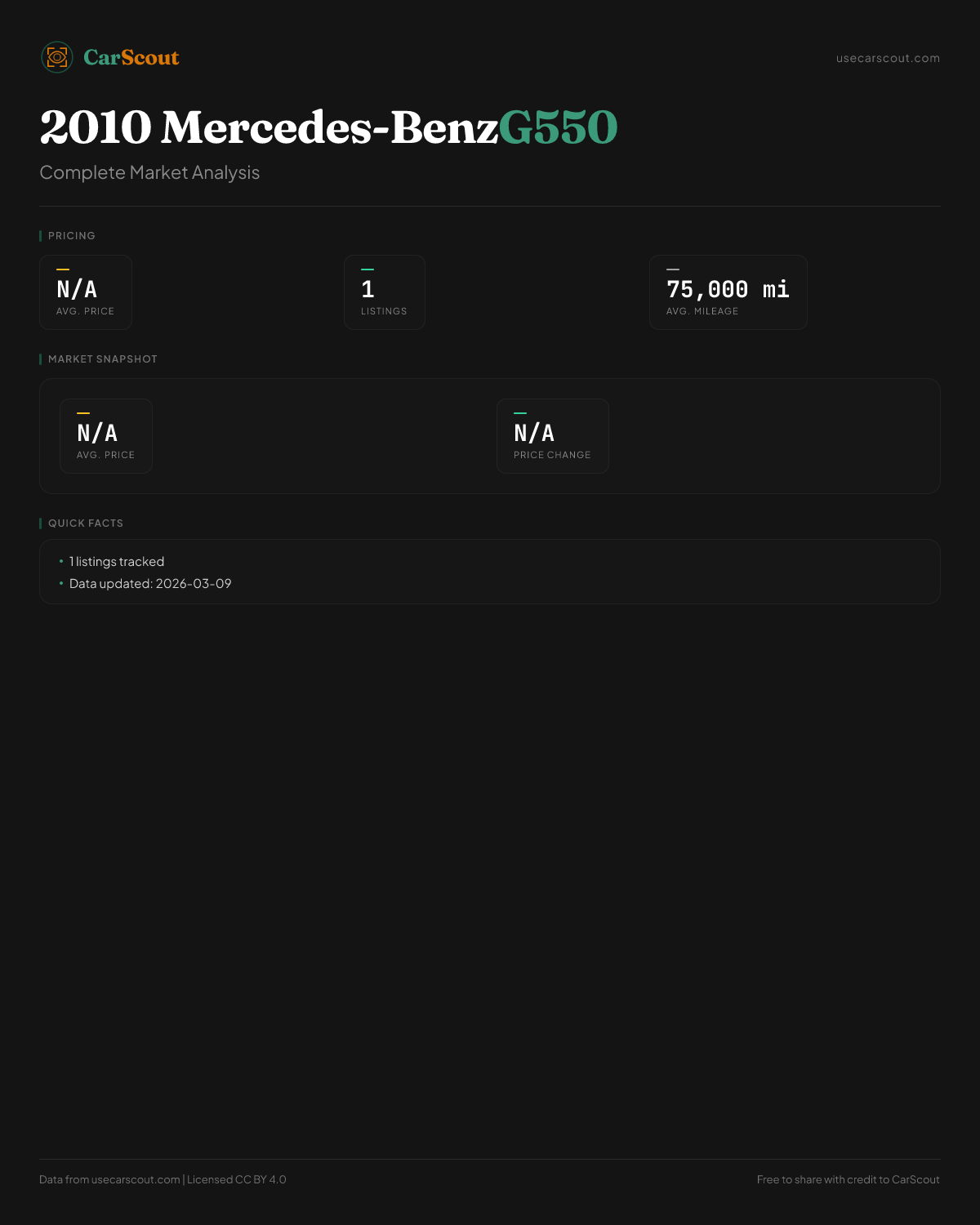 CarScout

usecarscout.com

2010 Mercedes-BenzG550

Complete Market Analysis

PRICING

N/A
AVG. PRICE

1
LISTINGS

75,000 mi
AVG. MILEAGE

MARKET SNAPSHOT

N/A
AVG. PRICE

N/A
PRICE CHANGE

QUICK FACTS

• 1 listings tracked
• Data updated: 2026-03-09

Data from usecarscout.com | Licensed CC BY 4.0

Free to share with credit to CarScout