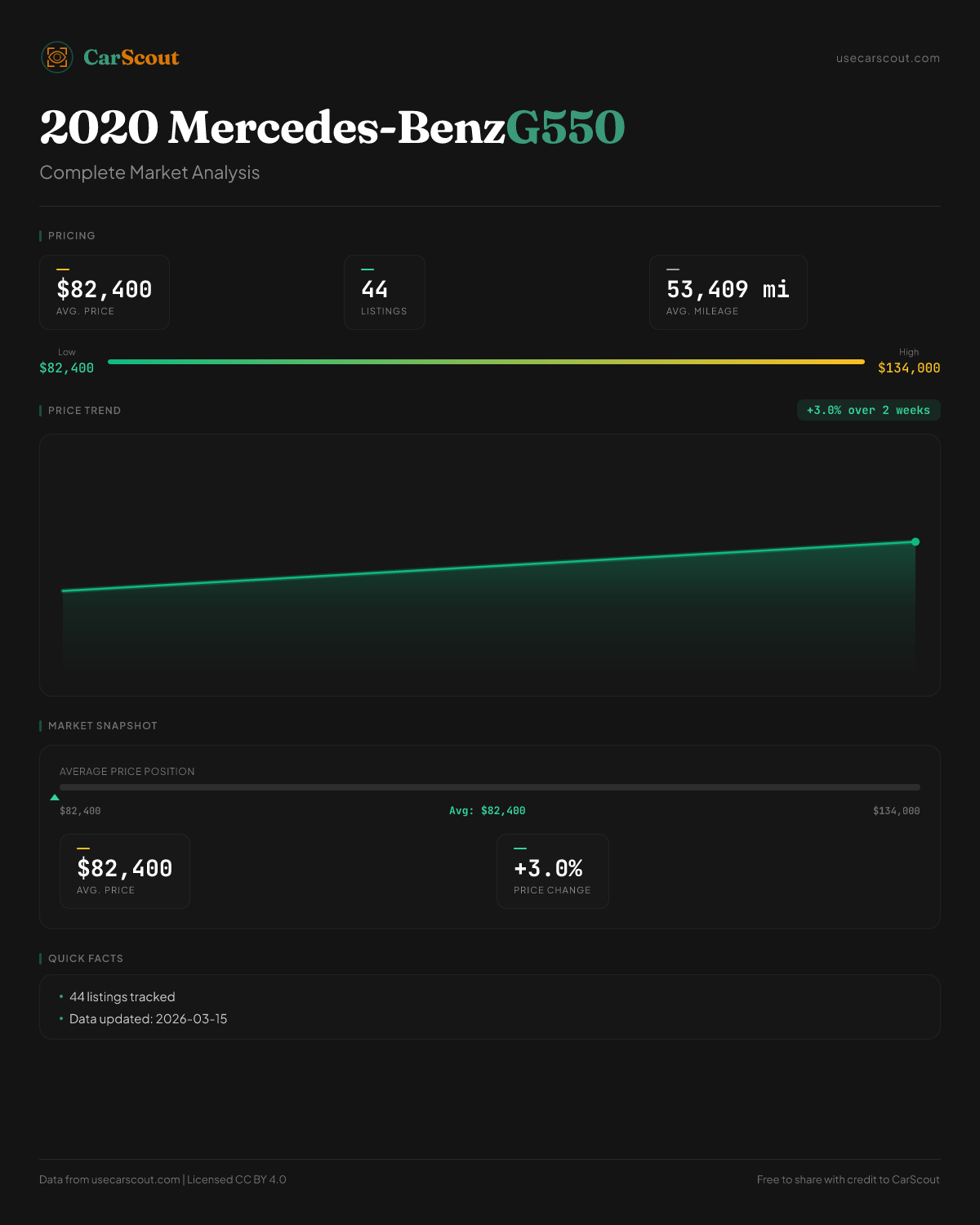 CarScout

usecarscout.com

2020 Mercedes-BenzG550

Complete Market Analysis

PRICING

$82,400
AVG. PRICE

44
LISTINGS

53,409 mi
AVG. MILEAGE

Low
$82,400

High
$134,000

PRICE TREND

+3.0% over 2 weeks

MARKET SNAPSHOT

AVERAGE PRICE POSITION

$82,400

Avg: $82,400

$134,000

$82,400
AVG. PRICE

+3.0%
PRICE CHANGE

QUICK FACTS

• 44 listings tracked
• Data updated: 2026-03-15

Data from usecarscout.com | Licensed CC BY 4.0

Free to share with credit to CarScout