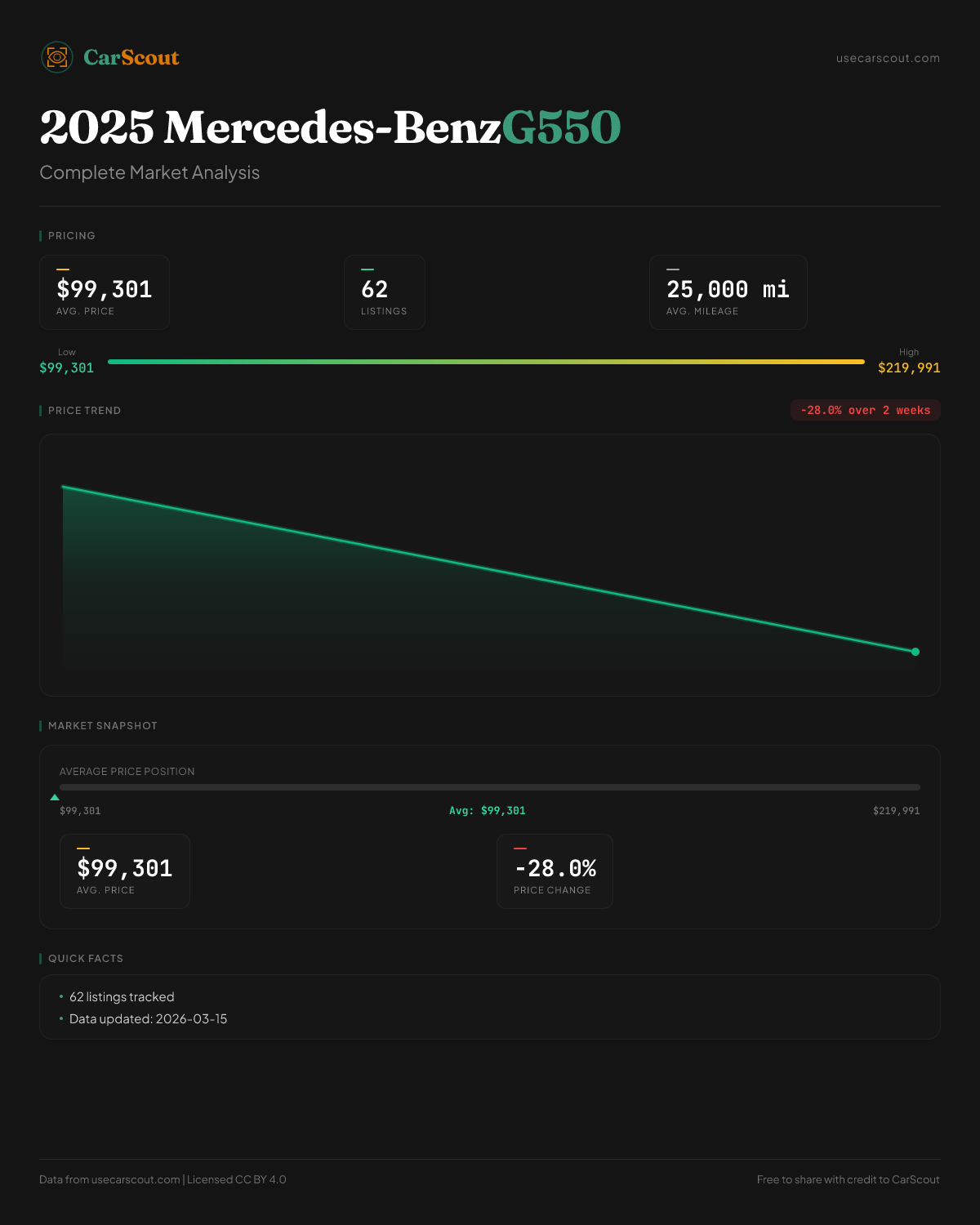 CarScout

usecarscout.com

2025 Mercedes-BenzG550

Complete Market Analysis

PRICING

$99,301
AVG. PRICE

62
LISTINGS

25,000 mi
AVG. MILEAGE

Low
$99,301

High
$219,991

PRICE TREND

-28.0% over 2 weeks

MARKET SNAPSHOT

AVERAGE PRICE POSITION

$99,301

Avg: $99,301

$219,991

$99,301
AVG. PRICE

-28.0%
PRICE CHANGE

QUICK FACTS

• 62 listings tracked
• Data updated: 2026-03-15

Data from usecarscout.com | Licensed CC BY 4.0

Free to share with credit to CarScout