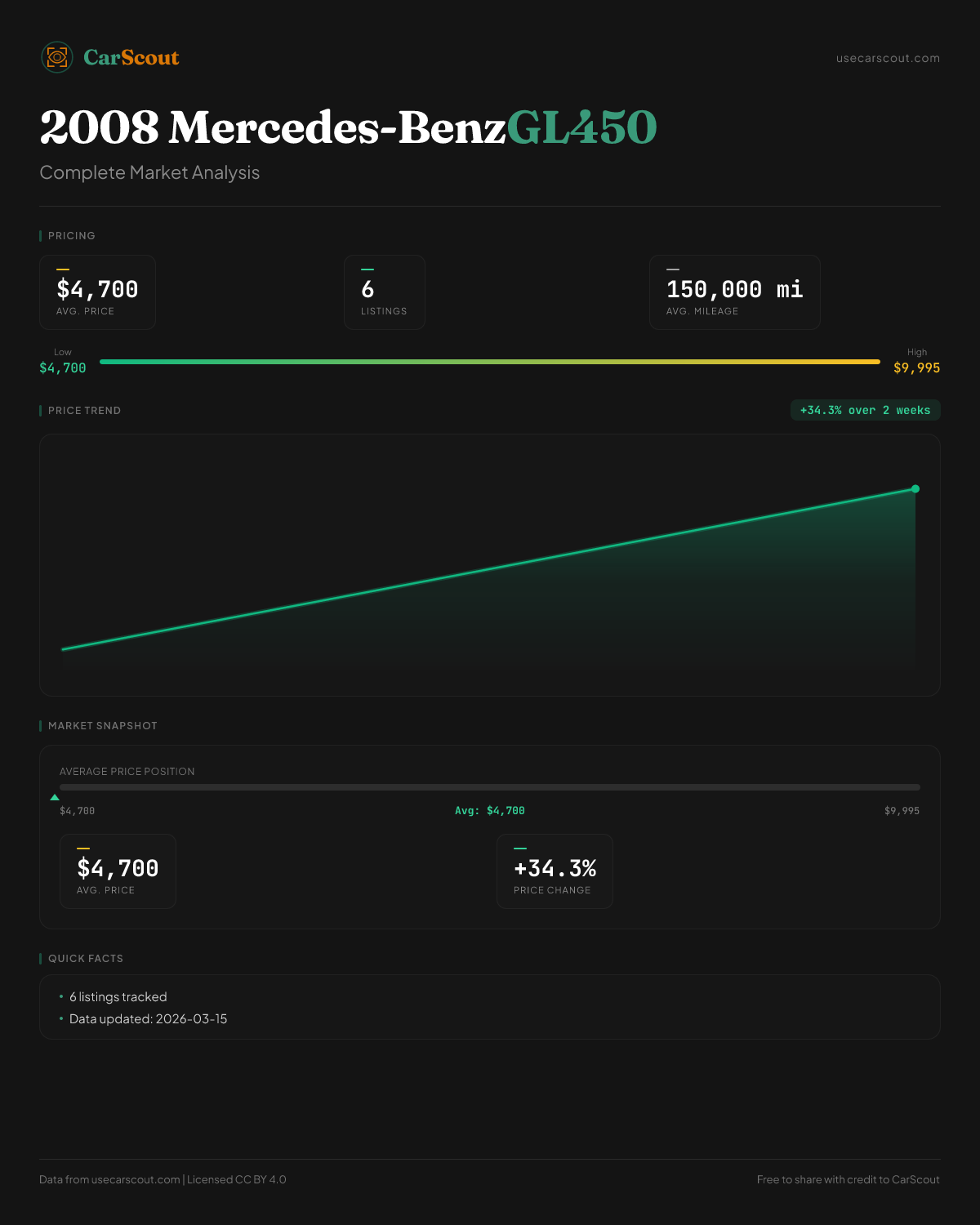 CarScout

usecarscout.com

2008 Mercedes-BenzGL450

Complete Market Analysis

PRICING

$4,700
AVG. PRICE

6
LISTINGS

150,000 mi
AVG. MILEAGE

Low
$4,700

High
$9,995

PRICE TREND

+34.3% over 2 weeks

MARKET SNAPSHOT

AVERAGE PRICE POSITION

$4,700
Avg: $4,700
$9,995

$4,700
AVG. PRICE

+34.3%
PRICE CHANGE

QUICK FACTS

• 6 listings tracked
• Data updated: 2026-03-15

Data from usecarscout.com | Licensed CC BY 4.0

Free to share with credit to CarScout