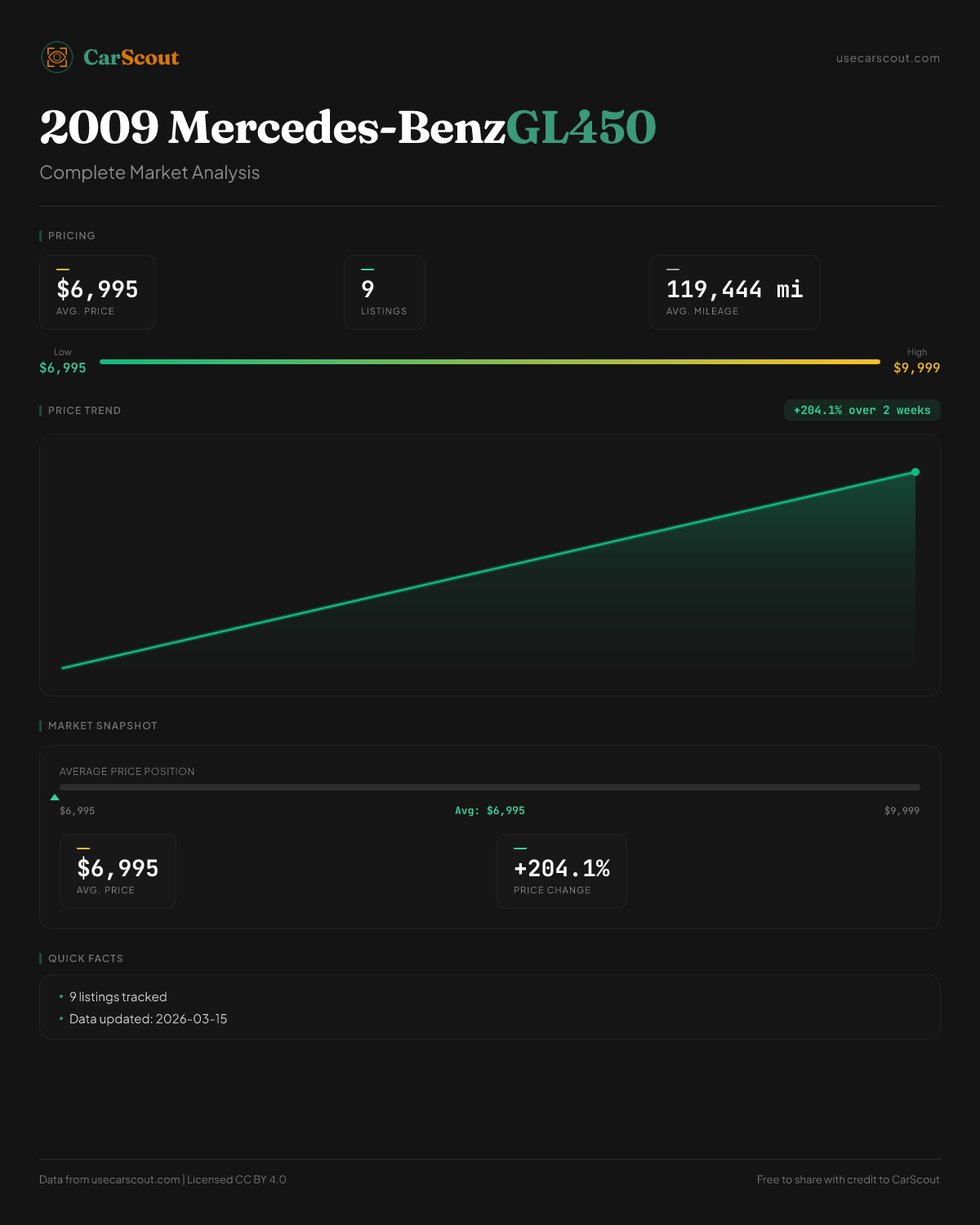 CarScout

usecarscout.com

2009 Mercedes-BenzGL450

Complete Market Analysis

PRICING

$6,995
AVG. PRICE

9
LISTINGS

119,444 mi
AVG. MILEAGE

Low
$6,995

High
$9,999

PRICE TREND

+204.1% over 2 weeks

MARKET SNAPSHOT

AVERAGE PRICE POSITION

$6,995

Avg: $6,995

$9,999

$6,995
AVG. PRICE

+204.1%
PRICE CHANGE

QUICK FACTS

• 9 listings tracked
• Data updated: 2026-03-15

Data from usecarscout.com | Licensed CC BY 4.0

Free to share with credit to CarScout