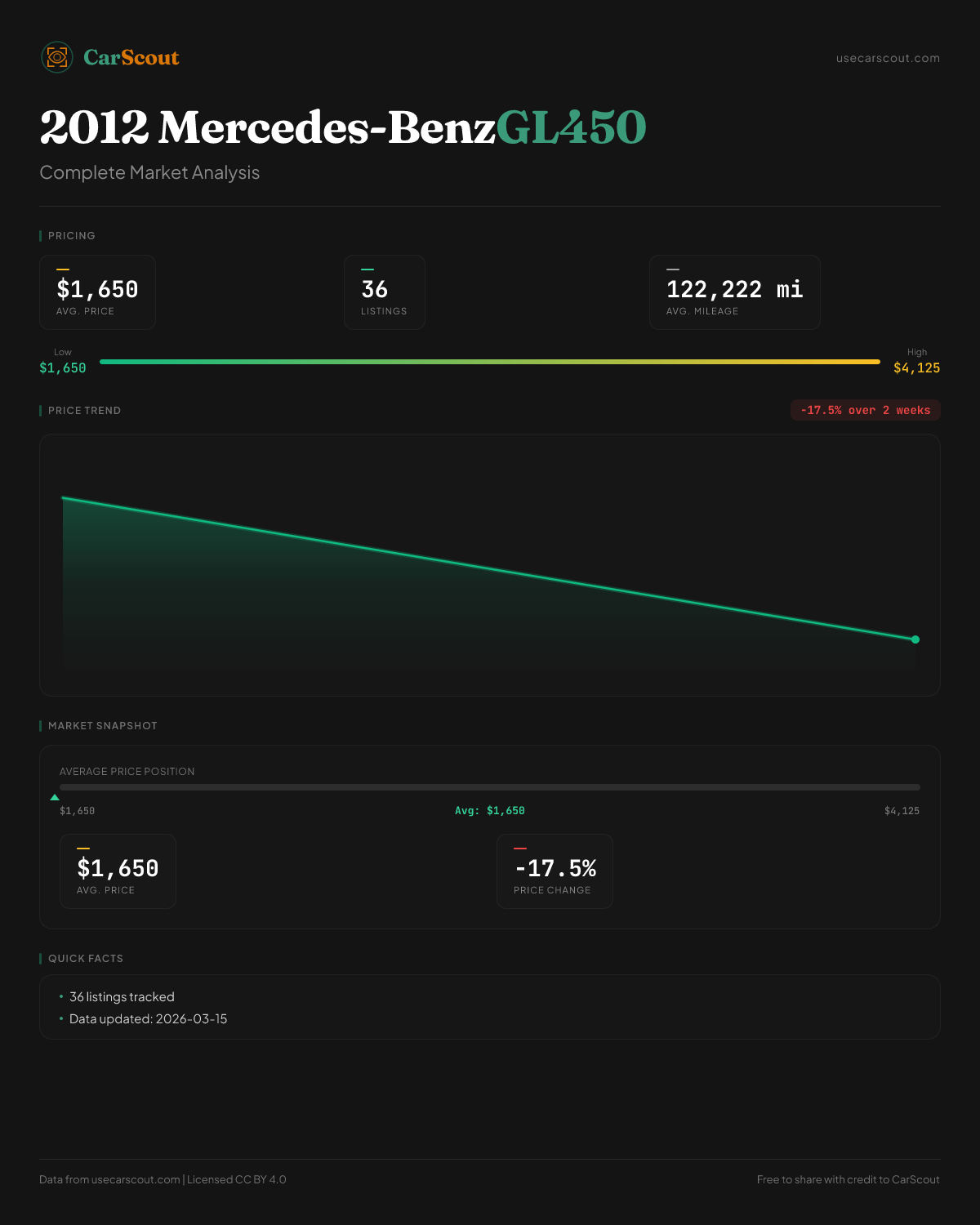 CarScout

usecarscout.com

2012 Mercedes-BenzGL450

Complete Market Analysis

PRICING

$1,650
AVG. PRICE

36
LISTINGS

122,222 mi
AVG. MILEAGE

Low
$1,650

High
$4,125

PRICE TREND

-17.5% over 2 weeks

MARKET SNAPSHOT

AVERAGE PRICE POSITION

$1,650

Avg: $1,650

$4,125

$1,650
AVG. PRICE

-17.5%
PRICE CHANGE

QUICK FACTS

• 36 listings tracked
• Data updated: 2026-03-15

Data from usecarscout.com | Licensed CC BY 4.0

Free to share with credit to CarScout