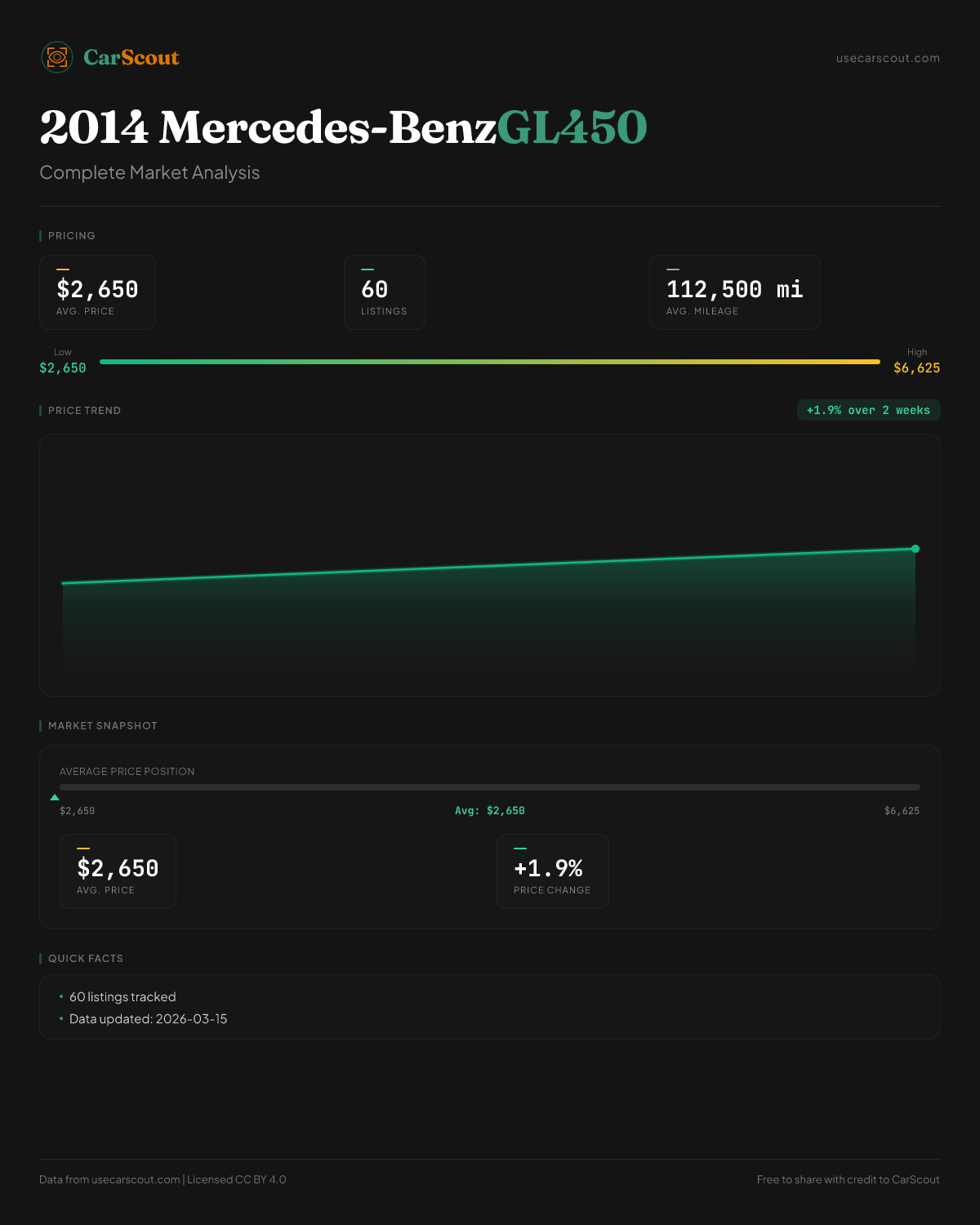 CarScout

usecarscout.com

2014 Mercedes-BenzGL450

Complete Market Analysis

PRICING

$2,650
AVG. PRICE

60
LISTINGS

112,500 mi
AVG. MILEAGE

Low
$2,650

High
$6,625

PRICE TREND

+1.9% over 2 weeks

MARKET SNAPSHOT

AVERAGE PRICE POSITION

$2,650

Avg: $2,650

$6,625

$2,650
AVG. PRICE

+1.9%
PRICE CHANGE

QUICK FACTS

• 60 listings tracked
• Data updated: 2026-03-15

Data from usecarscout.com | Licensed CC BY 4.0

Free to share with credit to CarScout