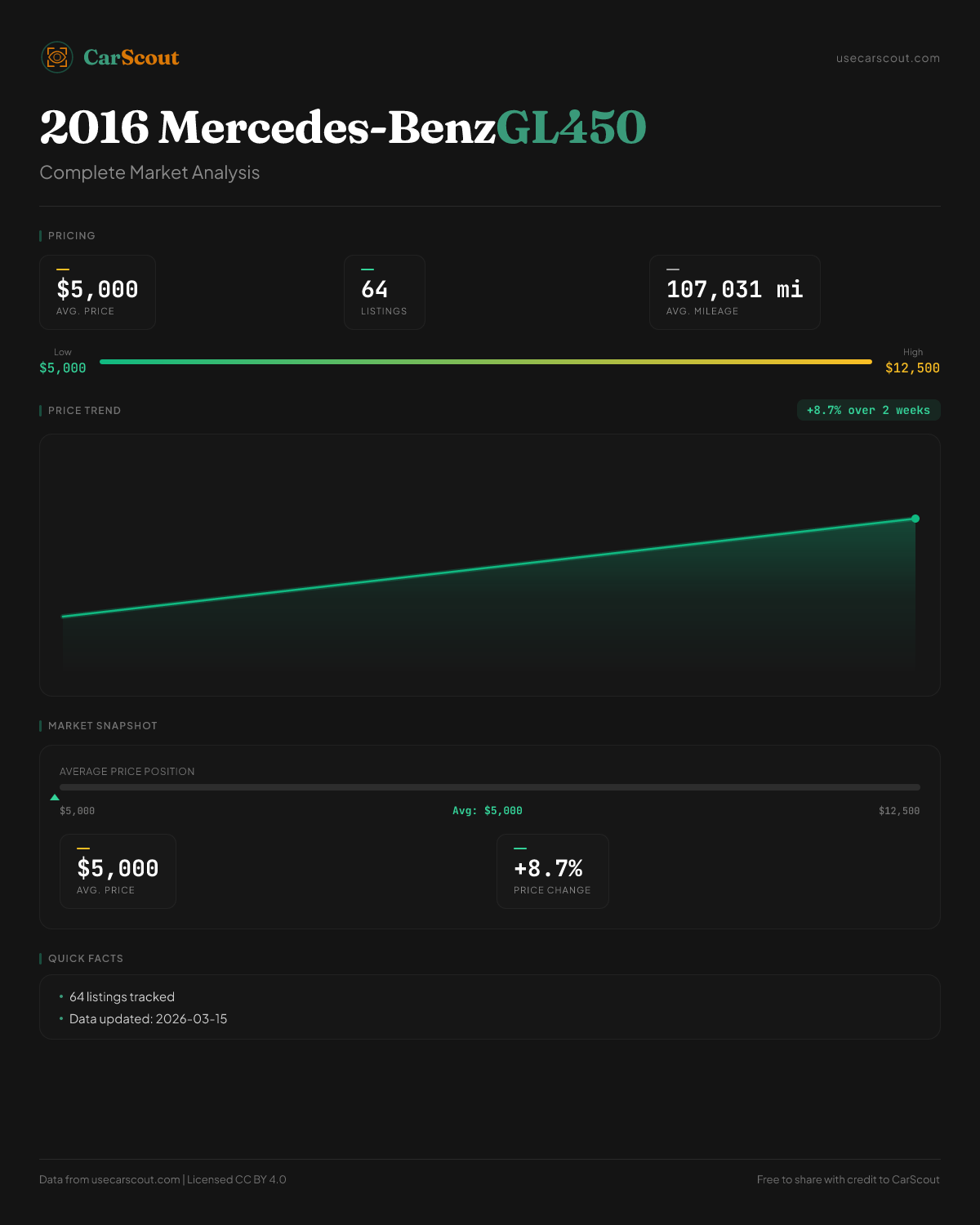 CarScout

usecarscout.com

2016 Mercedes-BenzGL450

Complete Market Analysis

PRICING

$5,000
AVG. PRICE

64
LISTINGS

107,031 mi
AVG. MILEAGE

Low
$5,000

High
$12,500

PRICE TREND

+8.7% over 2 weeks

MARKET SNAPSHOT

AVERAGE PRICE POSITION

$5,000

Avg: $5,000

$12,500

$5,000
AVG. PRICE

+8.7%
PRICE CHANGE

QUICK FACTS

• 64 listings tracked
• Data updated: 2026-03-15

Data from usecarscout.com | Licensed CC BY 4.0

Free to share with credit to CarScout