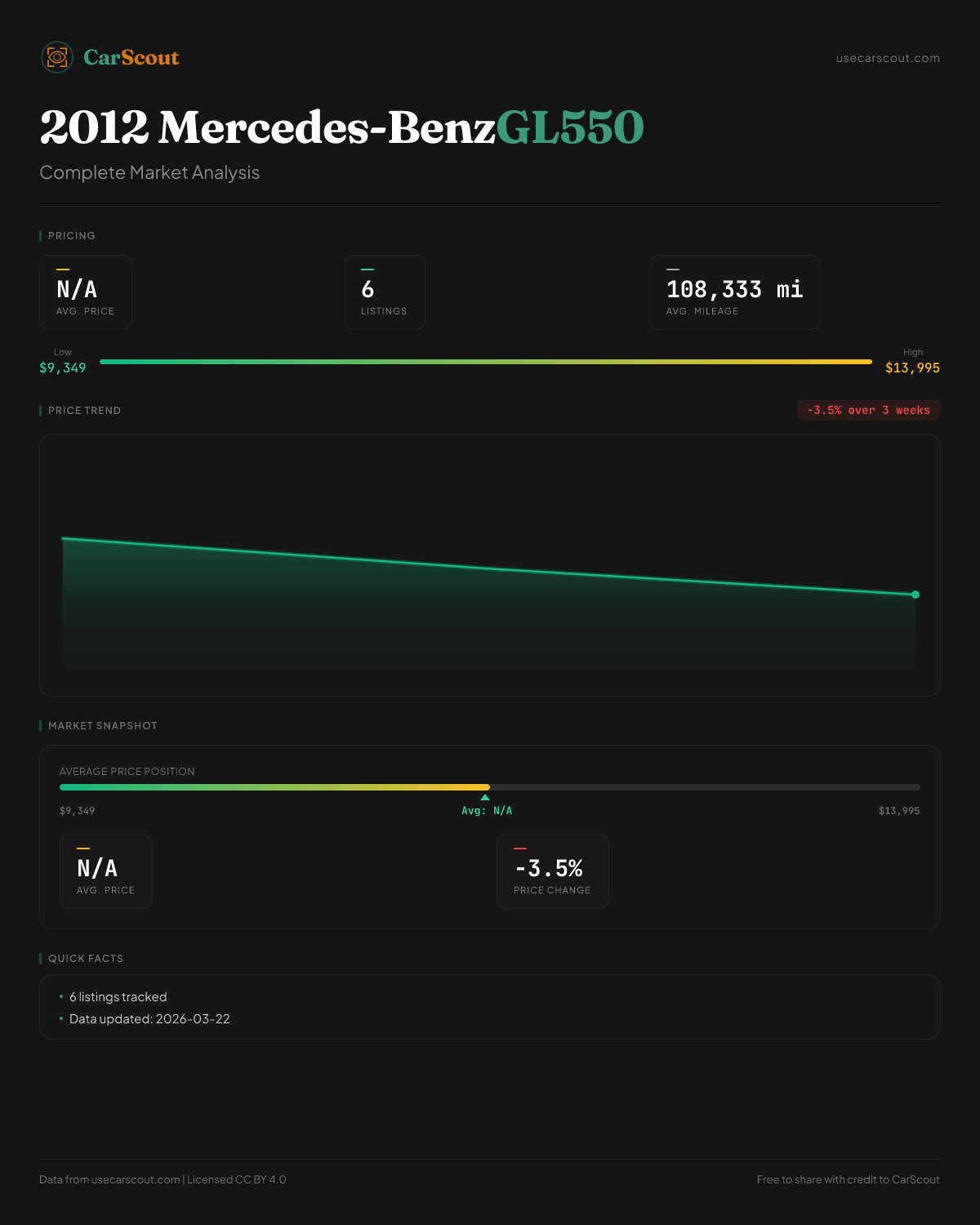 CarScout

usecarscout.com

2012 Mercedes-BenzGL550

Complete Market Analysis

PRICING

N/A
AVG. PRICE

6
LISTINGS

108,333 mi
AVG. MILEAGE

Low
$9,349

High
$13,995

PRICE TREND

-3.5% over 3 weeks

MARKET SNAPSHOT

AVERAGE PRICE POSITION

$9,349

Avg: N/A

$13,995

N/A
AVG. PRICE

-3.5%
PRICE CHANGE

QUICK FACTS

• 6 listings tracked
• Data updated: 2026-03-22

Data from usecarscout.com | Licensed CC BY 4.0

Free to share with credit to CarScout