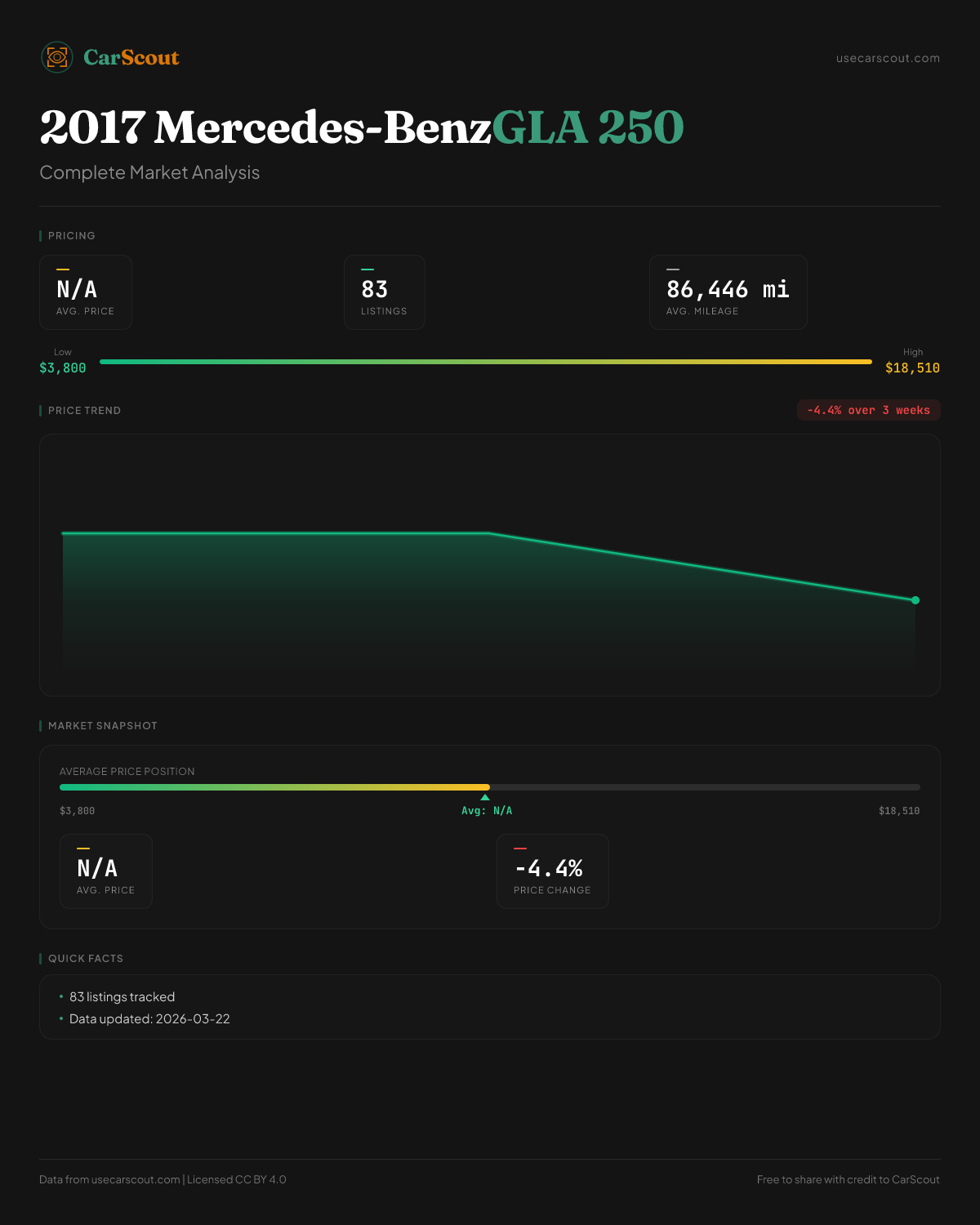 CarScout

usecarscout.com

2017 Mercedes-BenzGLA 250

Complete Market Analysis

PRICING

N/A
AVG. PRICE

83
LISTINGS

86,446 mi
AVG. MILEAGE

Low
$3,800

High
$18,510

PRICE TREND

-4.4% over 3 weeks

MARKET SNAPSHOT

AVERAGE PRICE POSITION

$3,800

Avg: N/A

$18,510

N/A
AVG. PRICE

-4.4%
PRICE CHANGE

QUICK FACTS

• 83 listings tracked
• Data updated: 2026-03-22

Data from usecarscout.com | Licensed CC BY 4.0

Free to share with credit to CarScout