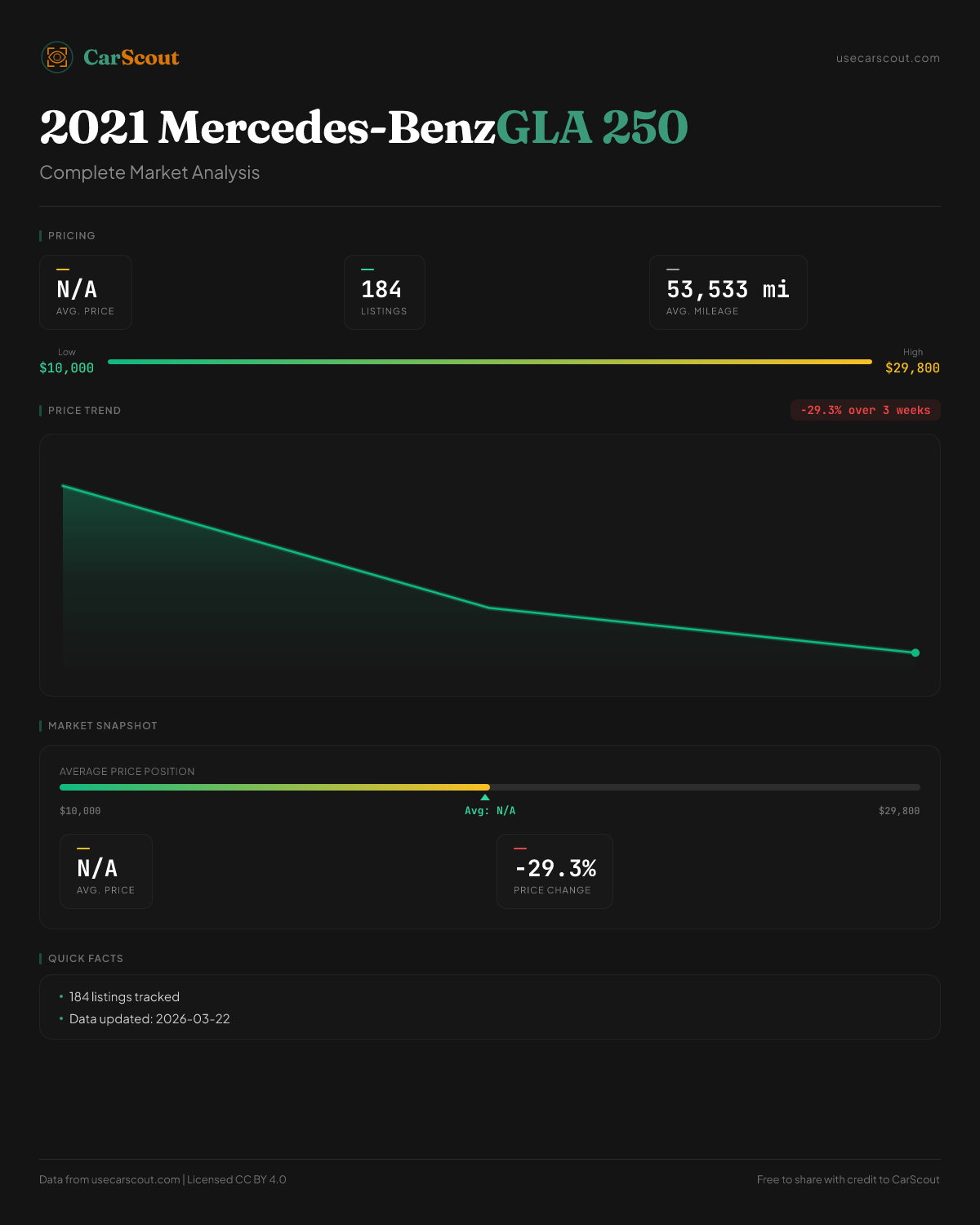 CarScout

usecarscout.com

2021 Mercedes-BenzGLA 250

Complete Market Analysis

PRICING

N/A
AVG. PRICE

184
LISTINGS

53,533 mi
AVG. MILEAGE

Low
$10,000

High
$29,800

PRICE TREND

-29.3% over 3 weeks

MARKET SNAPSHOT

AVERAGE PRICE POSITION

$10,000

Avg: N/A

$29,800

N/A
AVG. PRICE

-29.3%
PRICE CHANGE

QUICK FACTS

• 184 listings tracked
• Data updated: 2026-03-22

Data from usecarscout.com | Licensed CC BY 4.0

Free to share with credit to CarScout