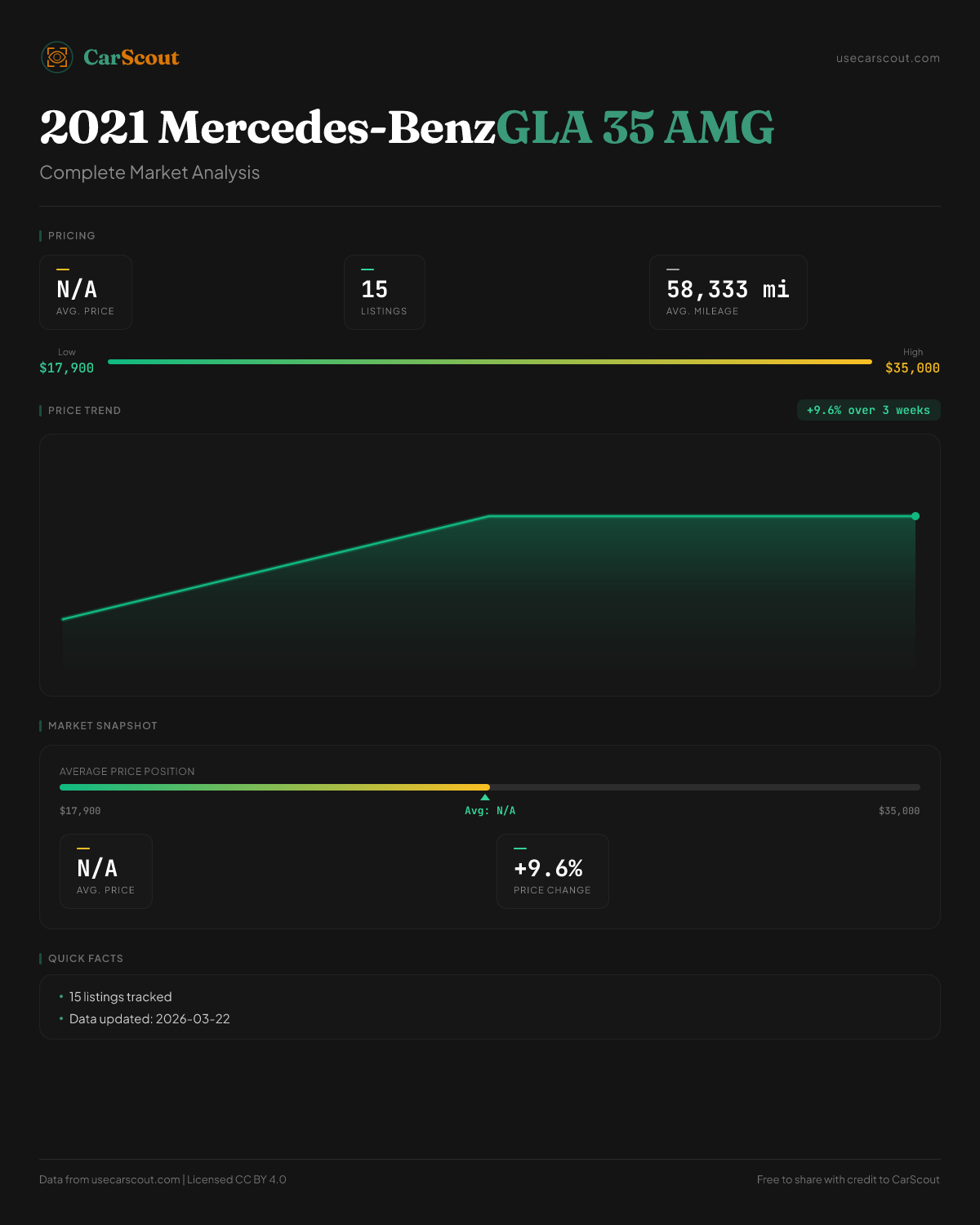 CarScout

usecarscout.com

2021 Mercedes-BenzGLA 35 AMG

Complete Market Analysis

PRICING

N/A
AVG. PRICE

15
LISTINGS

58,333 mi
AVG. MILEAGE

Low
$17,900

High
$35,000

PRICE TREND

+9.6% over 3 weeks

MARKET SNAPSHOT

AVERAGE PRICE POSITION

$17,900

Avg: N/A

$35,000

N/A
AVG. PRICE

+9.6%
PRICE CHANGE

QUICK FACTS

• 15 listings tracked
• Data updated: 2026-03-22

Data from usecarscout.com | Licensed CC BY 4.0

Free to share with credit to CarScout