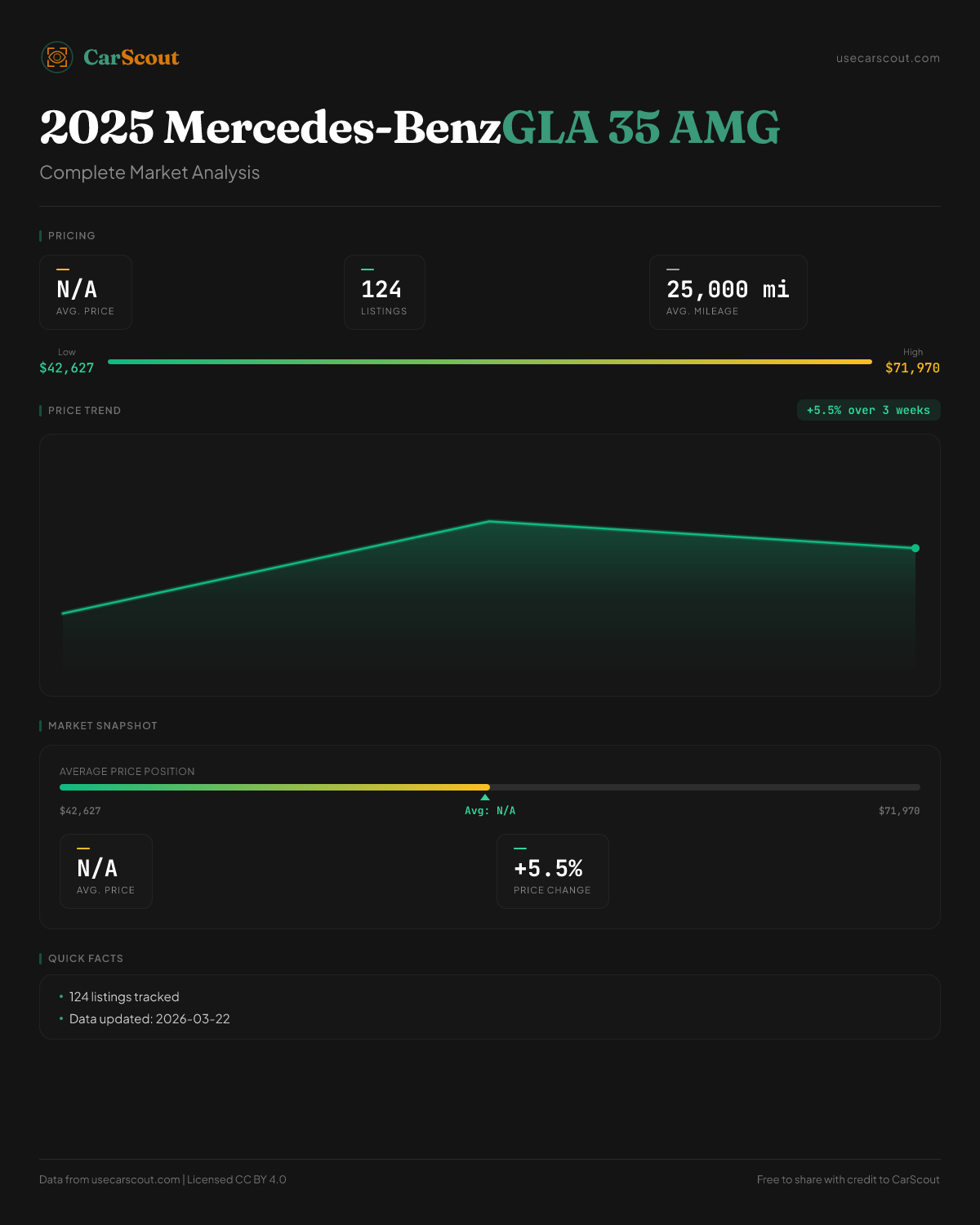 CarScout

usecarscout.com

2025 Mercedes-BenzGLA 35 AMG

Complete Market Analysis

PRICING

N/A
AVG. PRICE

124
LISTINGS

25,000 mi
AVG. MILEAGE

Low
$42,627

High
$71,970

PRICE TREND

+5.5% over 3 weeks

MARKET SNAPSHOT

AVERAGE PRICE POSITION

$42,627

Avg: N/A

$71,970

N/A
AVG. PRICE

+5.5%
PRICE CHANGE

QUICK FACTS

• 124 listings tracked
• Data updated: 2026-03-22

Data from usecarscout.com | Licensed CC BY 4.0

Free to share with credit to CarScout