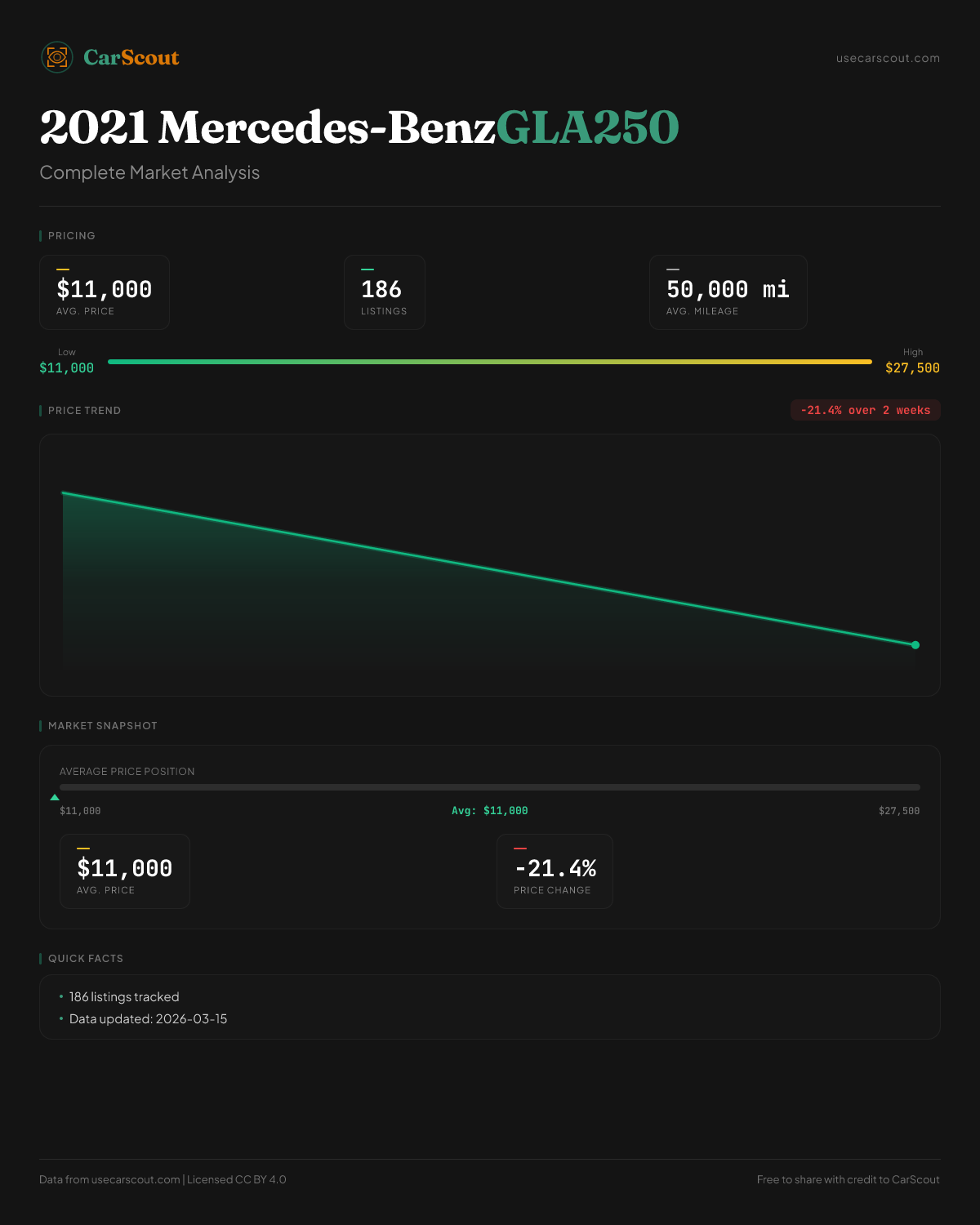 CarScout

usecarscout.com

2021 Mercedes-BenzGLA250

Complete Market Analysis

PRICING

$11,000
AVG. PRICE

186
LISTINGS

50,000 mi
AVG. MILEAGE

Low
$11,000

High
$27,500

PRICE TREND

-21.4% over 2 weeks

MARKET SNAPSHOT

AVERAGE PRICE POSITION

$11,000 Avg: $11,000 $27,500

$11,000
AVG. PRICE

-21.4%
PRICE CHANGE

QUICK FACTS

• 186 listings tracked
• Data updated: 2026-03-15

Data from usecarscout.com | Licensed CC BY 4.0

Free to share with credit to CarScout