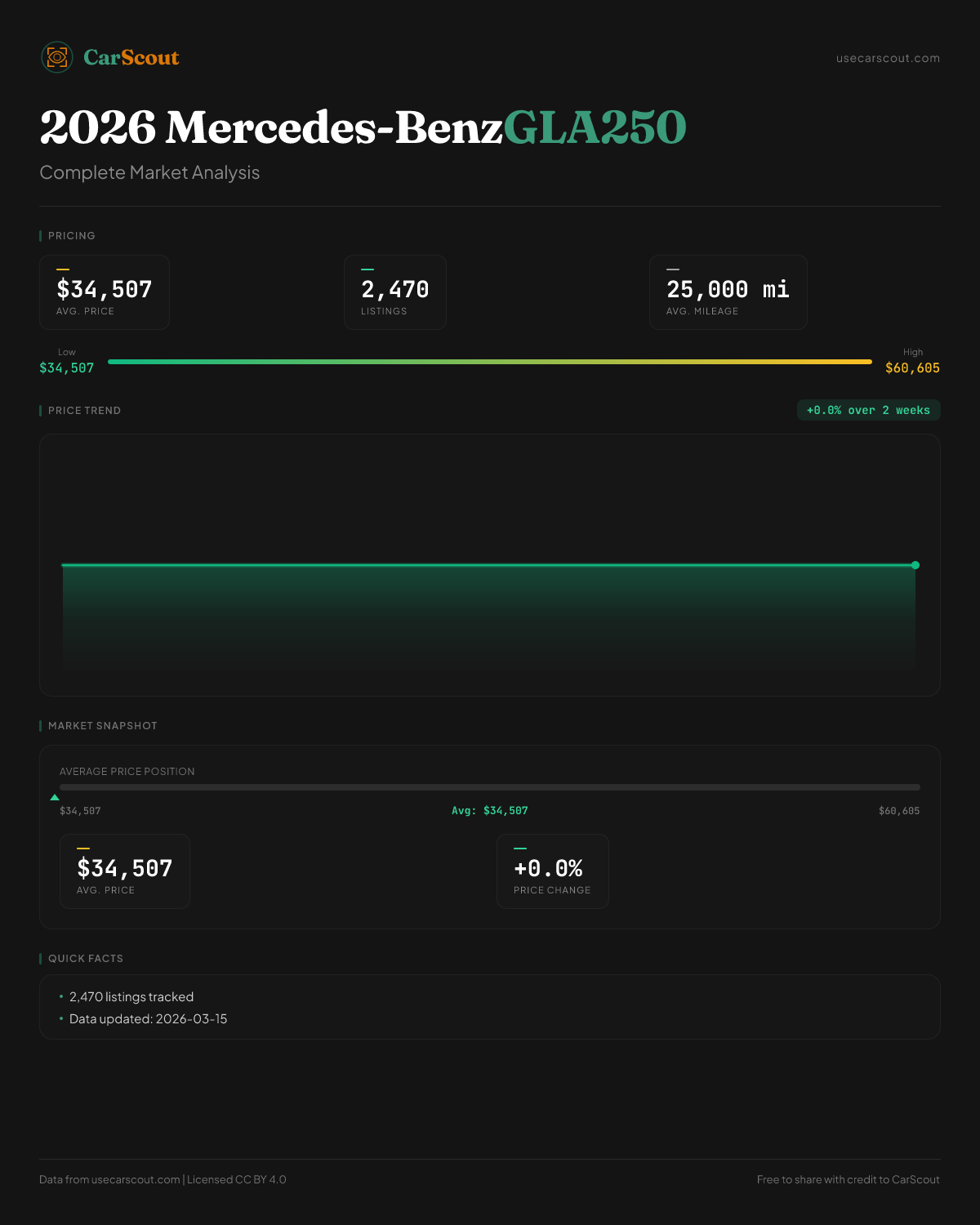 CarScout

usecarscout.com

2026 Mercedes-BenzGLA250

Complete Market Analysis

PRICING

$34,507
AVG. PRICE

2,470
LISTINGS

25,000 mi
AVG. MILEAGE

Low
$34,507

High
$60,605

PRICE TREND

+0.0% over 2 weeks

MARKET SNAPSHOT

AVERAGE PRICE POSITION

$34,507

Avg: $34,507

$60,605

$34,507
AVG. PRICE

+0.0%
PRICE CHANGE

QUICK FACTS

• 2,470 listings tracked
• Data updated: 2026-03-15

Data from usecarscout.com | Licensed CC BY 4.0

Free to share with credit to CarScout