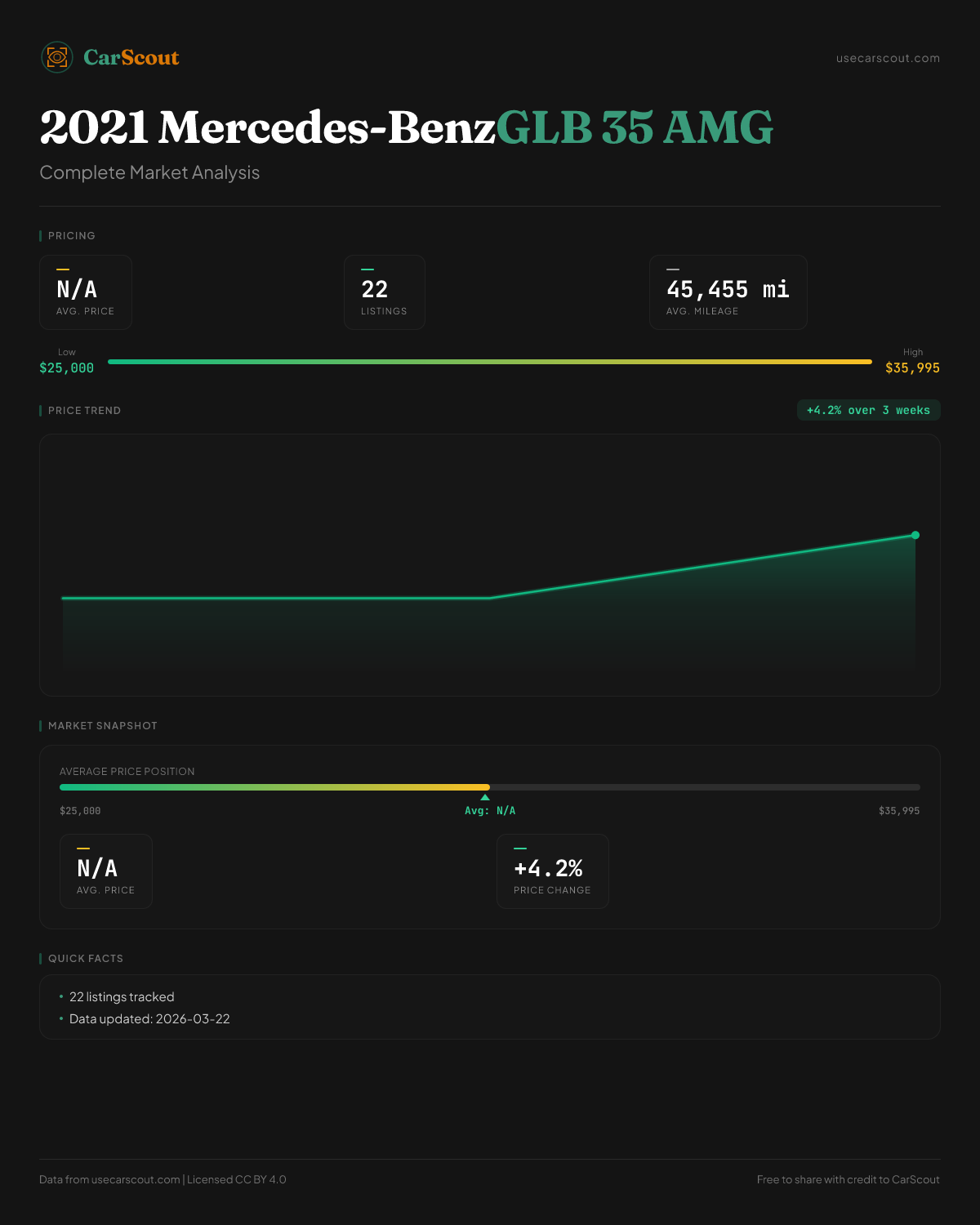 CarScout

usecarscout.com

2021 Mercedes-BenzGLB 35 AMG

Complete Market Analysis

PRICING

N/A
AVG. PRICE

22
LISTINGS

45,455 mi
AVG. MILEAGE

Low
$25,000

High
$35,995

PRICE TREND

+4.2% over 3 weeks

MARKET SNAPSHOT

AVERAGE PRICE POSITION

$25,000

Avg: N/A

$35,995

N/A
AVG. PRICE

+4.2%
PRICE CHANGE

QUICK FACTS

• 22 listings tracked
• Data updated: 2026-03-22

Data from usecarscout.com | Licensed CC BY 4.0

Free to share with credit to CarScout