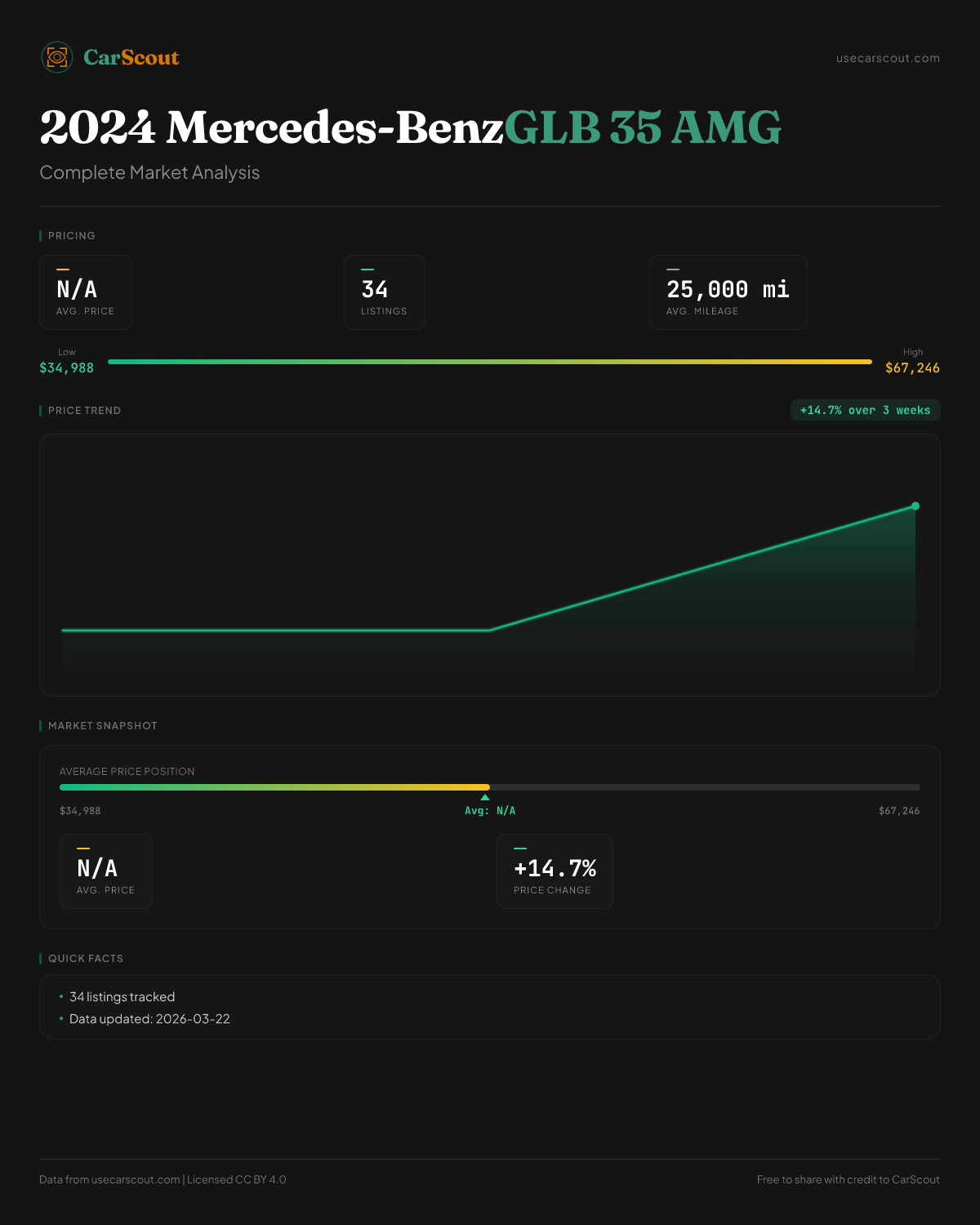 CarScout

usecarscout.com

2024 Mercedes-BenzGLB 35 AMG

Complete Market Analysis

PRICING

N/A
AVG. PRICE

34
LISTINGS

25,000 mi
AVG. MILEAGE

Low
$34,988

High
$67,246

PRICE TREND

+14.7% over 3 weeks

MARKET SNAPSHOT

AVERAGE PRICE POSITION

$34,988

Avg: N/A

$67,246

N/A
AVG. PRICE

+14.7%
PRICE CHANGE

QUICK FACTS

• 34 listings tracked
• Data updated: 2026-03-22

Data from usecarscout.com | Licensed CC BY 4.0

Free to share with credit to CarScout