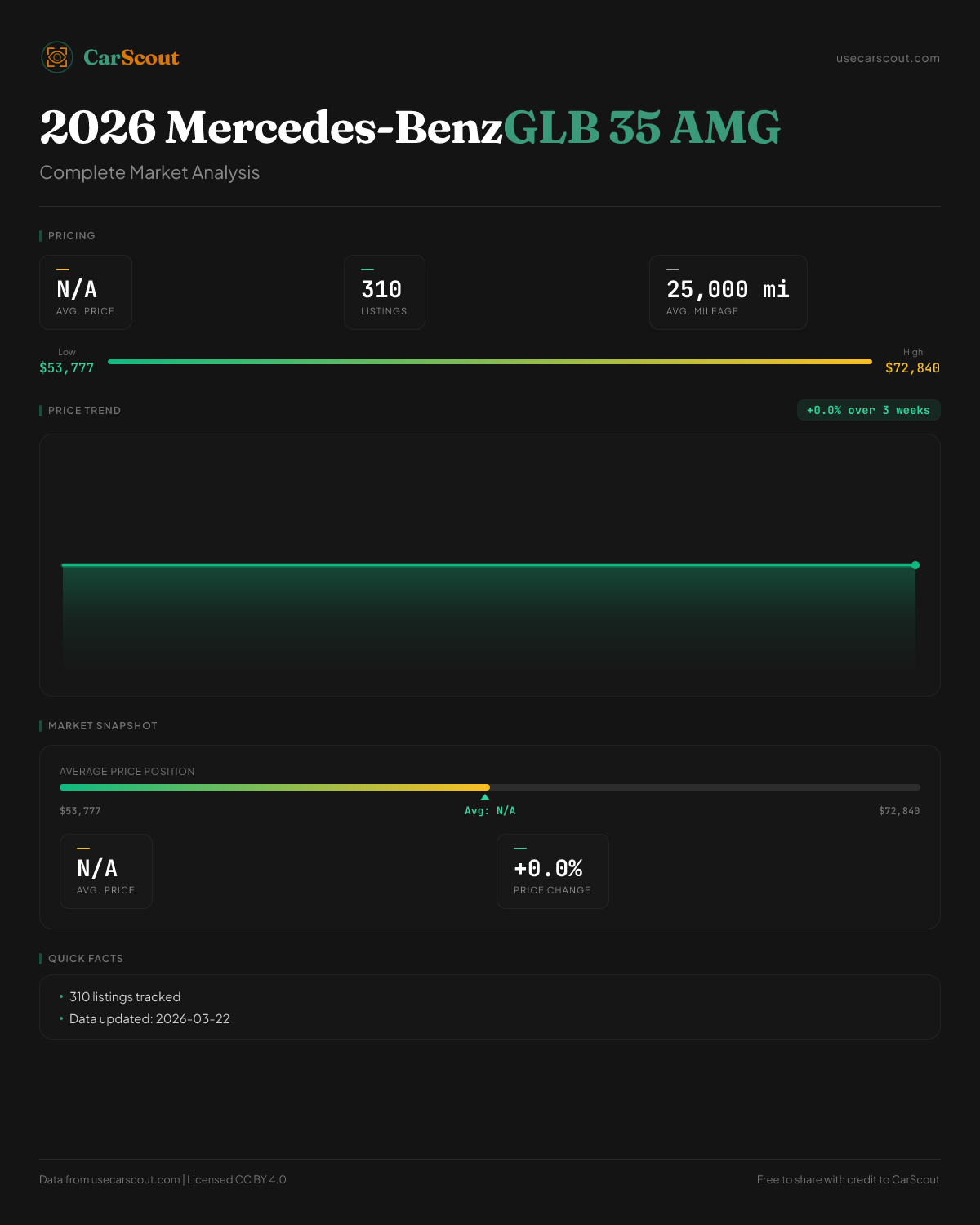 CarScout

usecarscout.com

2026 Mercedes-BenzGLB 35 AMG

Complete Market Analysis

PRICING

N/A
AVG. PRICE

310
LISTINGS

25,000 mi
AVG. MILEAGE

Low
$53,777

High
$72,840

PRICE TREND

+0.0% over 3 weeks

MARKET SNAPSHOT

AVERAGE PRICE POSITION

$53,777

Avg: N/A

$72,840

N/A
AVG. PRICE

+0.0%
PRICE CHANGE

QUICK FACTS

• 310 listings tracked
• Data updated: 2026-03-22

Data from usecarscout.com | Licensed CC BY 4.0

Free to share with credit to CarScout