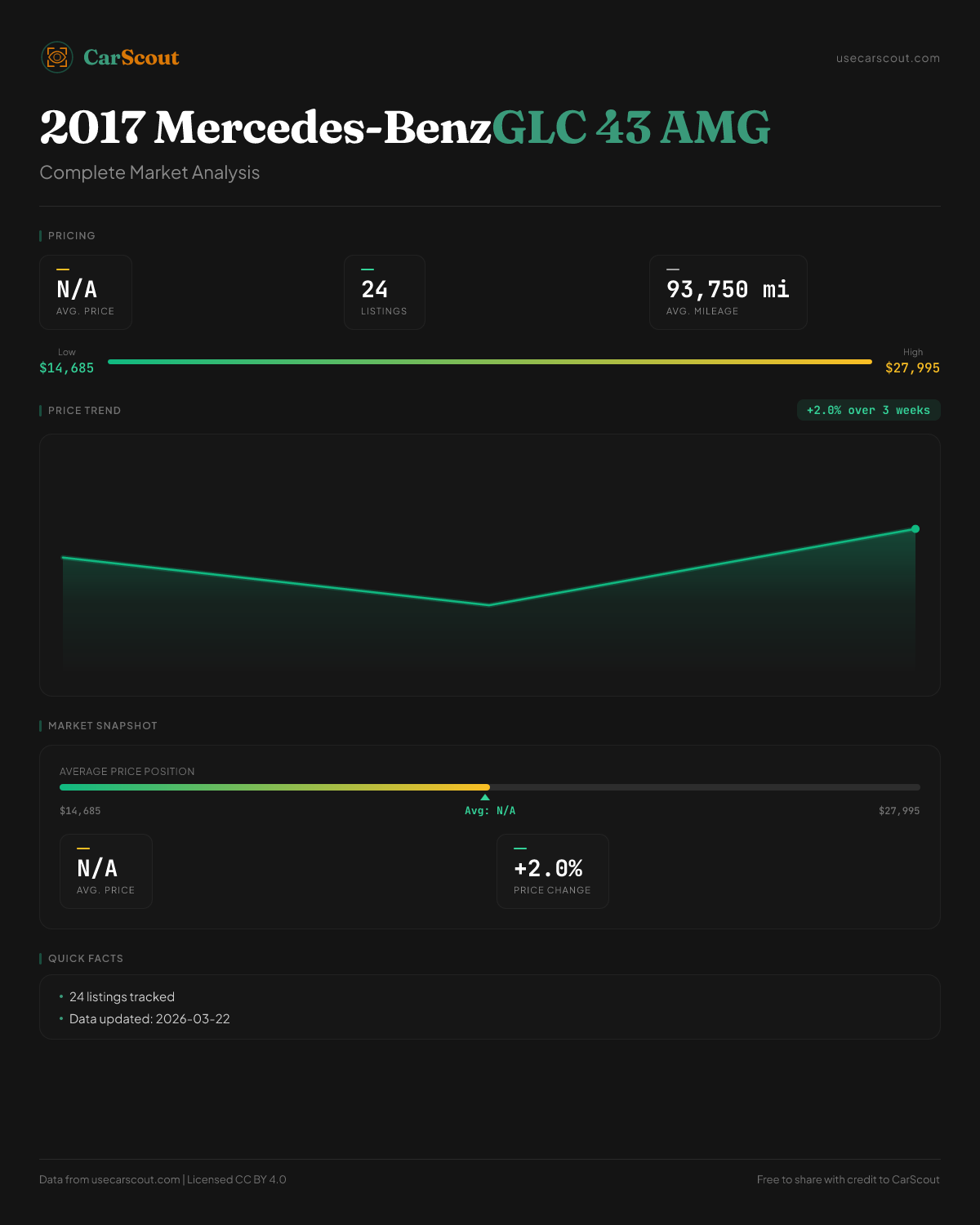 CarScout

usecarscout.com

2017 Mercedes-BenzGLC 43 AMG

Complete Market Analysis

PRICING

N/A
AVG. PRICE

24
LISTINGS

93,750 mi
AVG. MILEAGE

Low
$14,685

High
$27,995

PRICE TREND

+2.0% over 3 weeks

MARKET SNAPSHOT

AVERAGE PRICE POSITION

$14,685

Avg: N/A

$27,995

N/A
AVG. PRICE

+2.0%
PRICE CHANGE

QUICK FACTS

• 24 listings tracked
• Data updated: 2026-03-22

Data from usecarscout.com | Licensed CC BY 4.0

Free to share with credit to CarScout